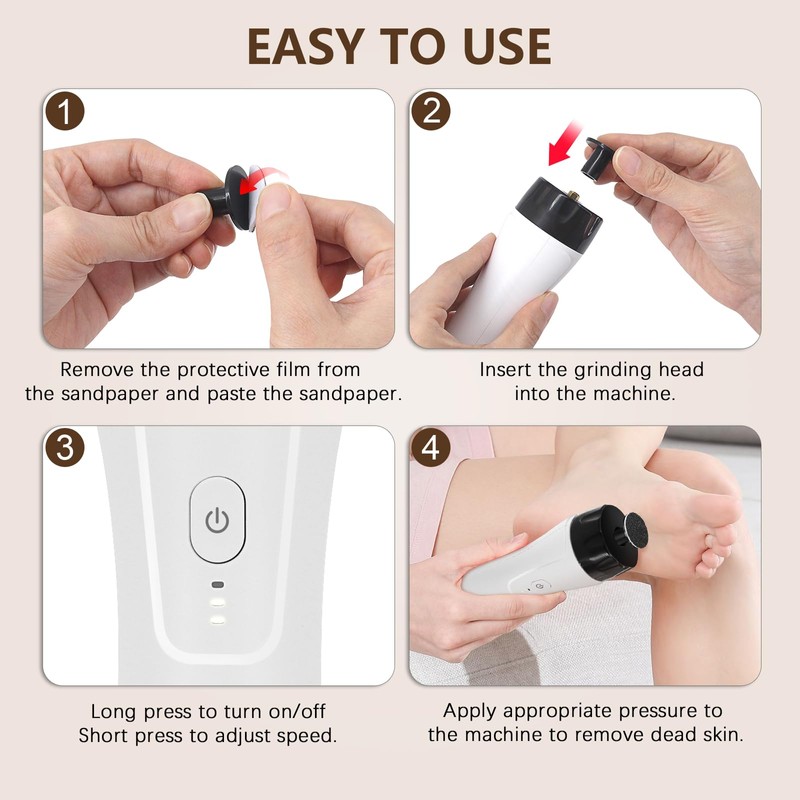 EASY TO USE

1

Remove the protective film from the sandpaper and paste the sandpaper.

2

Insert the grinding head into the machine.

3

Long press to turn on/off
Short press to adjust speed.

4

Apply appropriate pressure to the machine to remove dead skin.