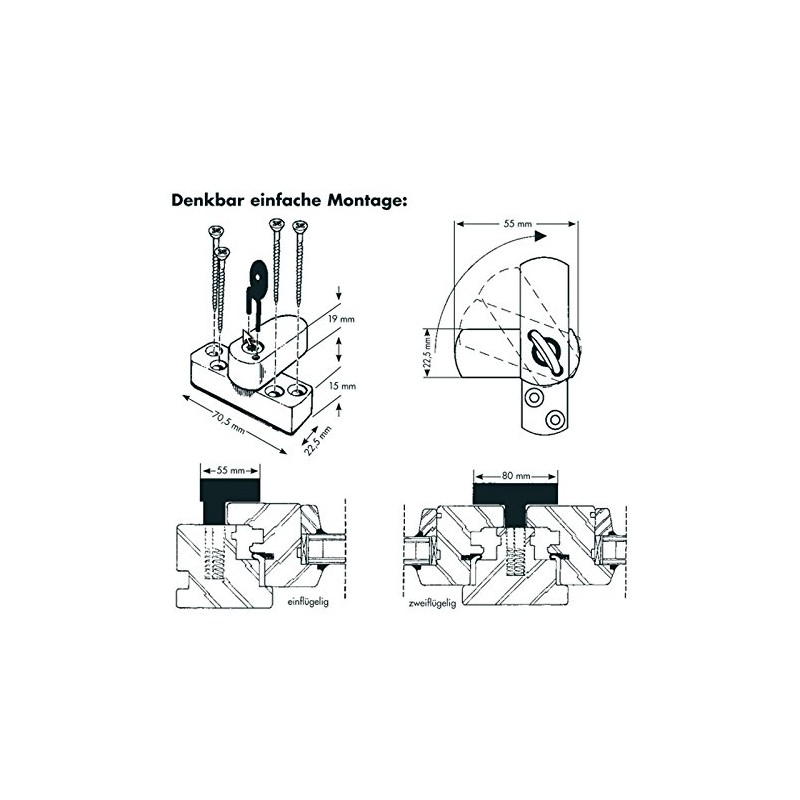 Denkbar einfache Montage:

19 mm

15 mm

70,5 mm

22,5 mm

55 mm

22,5 mm

55 mm

einflügelig

80 mm

zweiflügelig