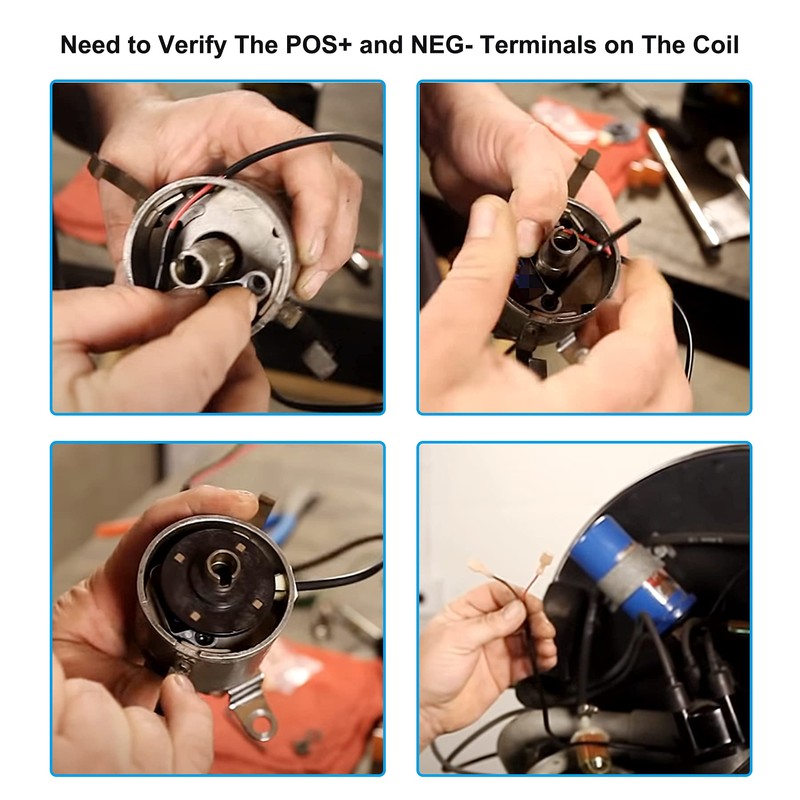 Need to Verify The POS+ and NEG- Terminals on The Coil