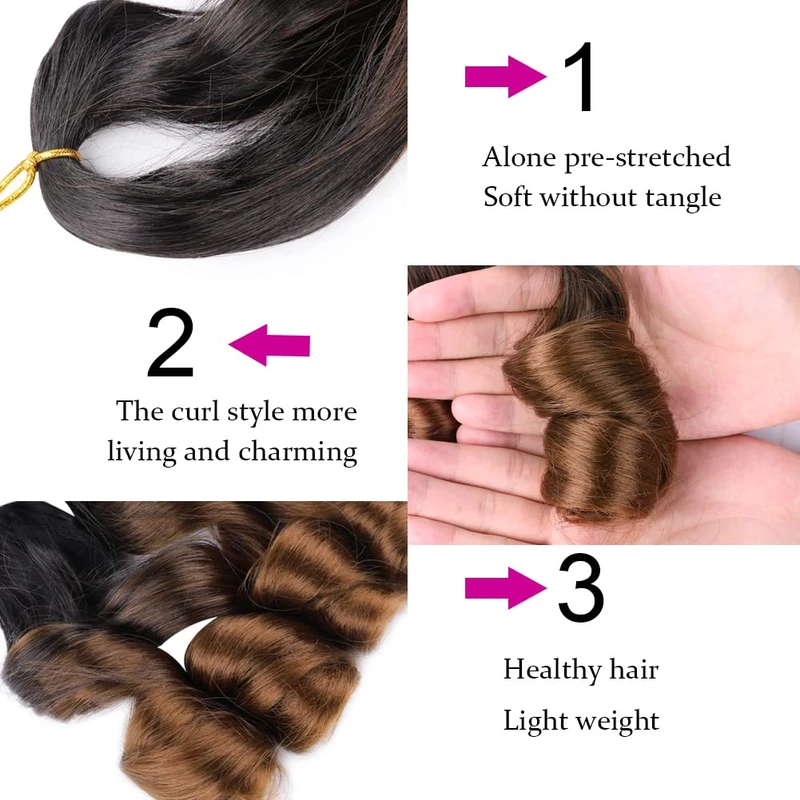 1

Alone pre-stretched
Soft without tangle

2

The curl style more
living and charming

3

Healthy hair
Light weight