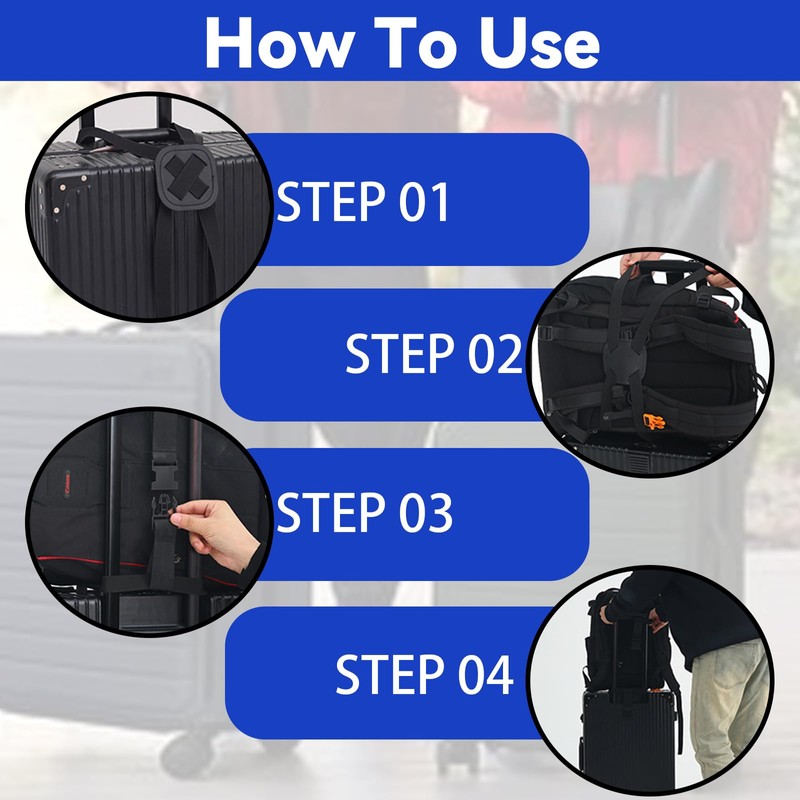 How To Use

STEP 01

STEP 02

STEP 03

STEP 04