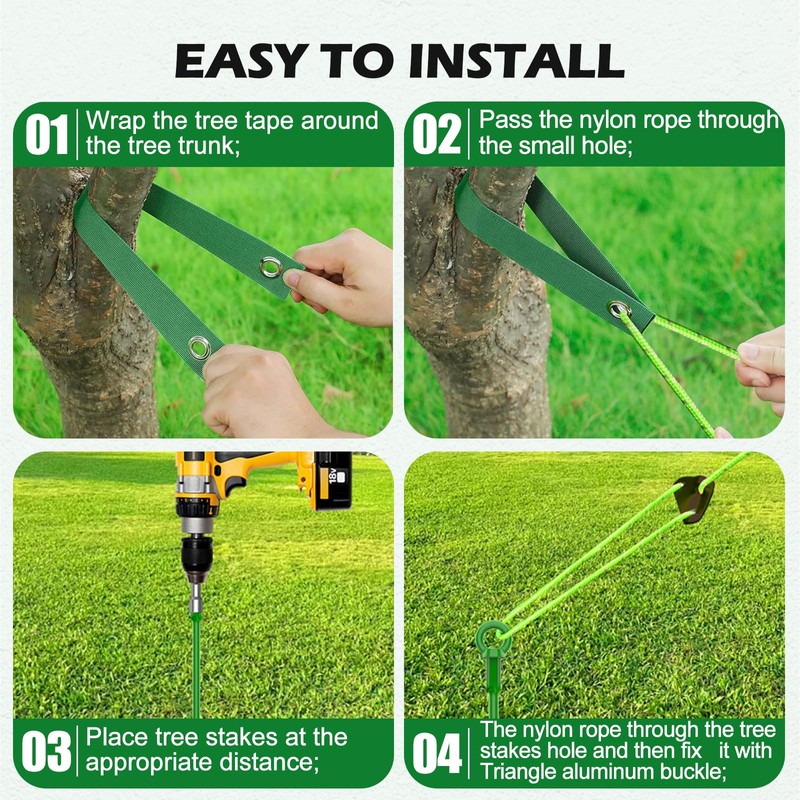 EASY TO INSTALL

01 Wrap the tree tape around the tree trunk;

02 Pass the nylon rope through the small hole;

18V

03 Place tree stakes at the appropriate distance;

04 The nylon rope through the tree stakes hole and then fix it with Triangle aluminum buckle;