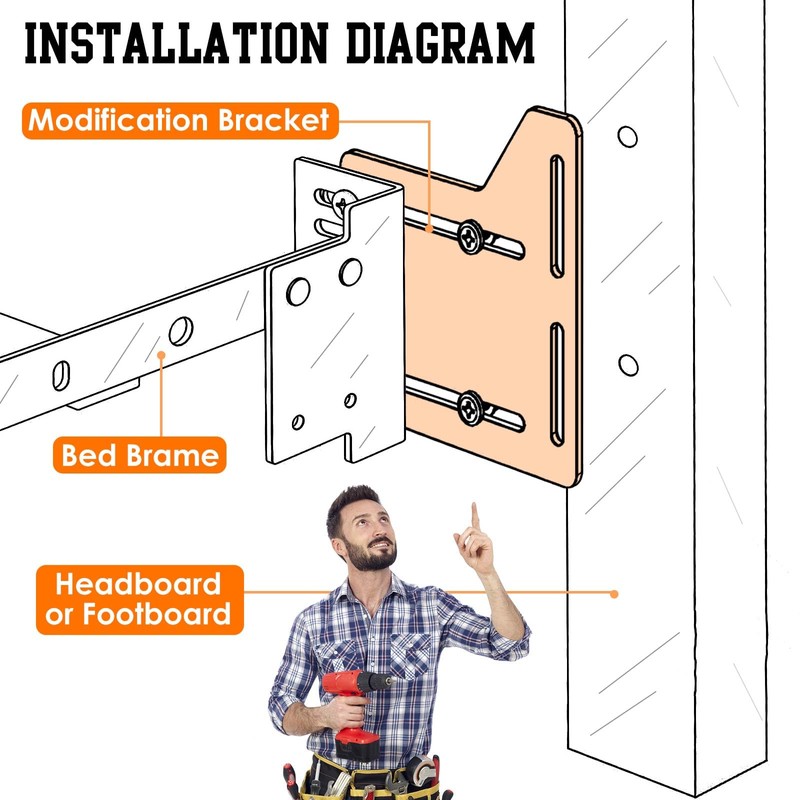 INSTALLATION DIAGRAM

Modification Bracket

Bed Brame

Headboard or Footboard