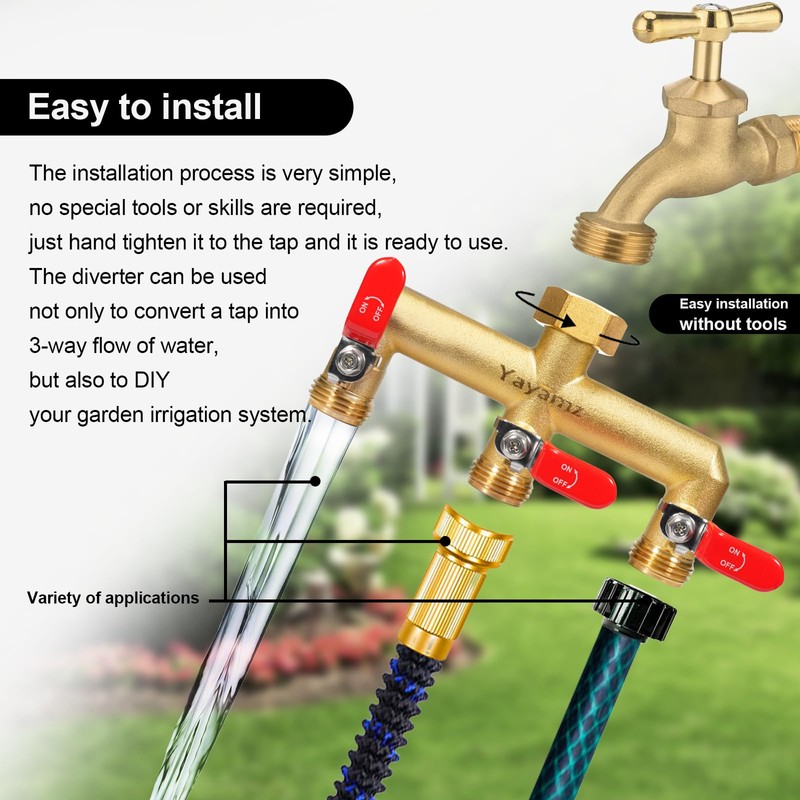 Easy to install

The installation process is very simple, no special tools or skills are required, just hand tighten it to the tap and it is ready to use. The diverter can be used not only to convert a tap into 3-way flow of water, but also to DIY your garden irrigation system.

Easy installation without tools

ON OFF

Yayamz

ON OFF

ON OFF

Variety of applications