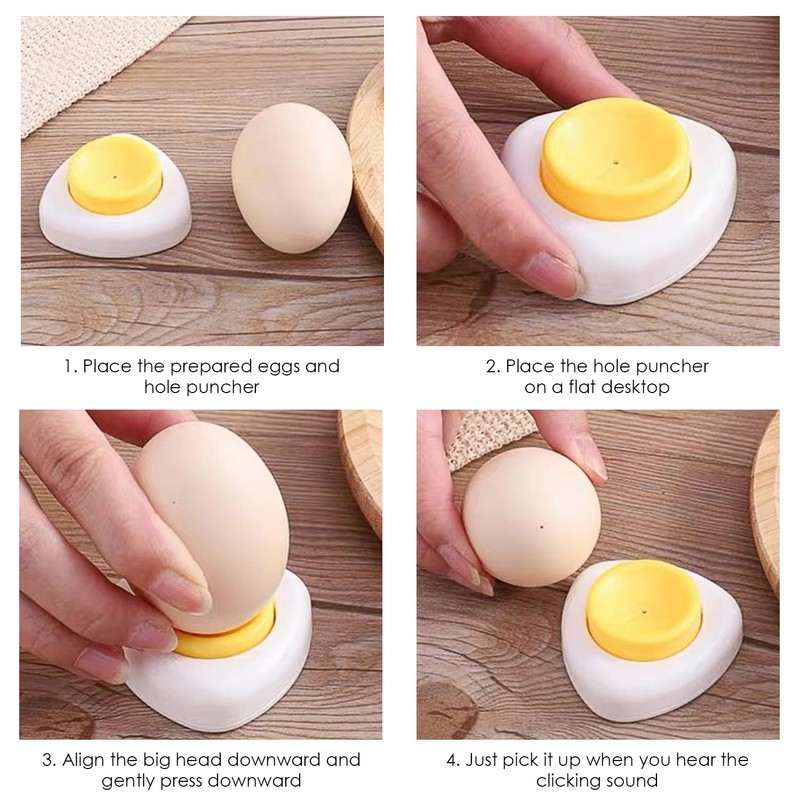 1. Place the prepared eggs and hole puncher

2. Place the hole puncher on a flat desktop

3. Align the big head downward and gently press downward

4. Just pick it up when you hear the clicking sound