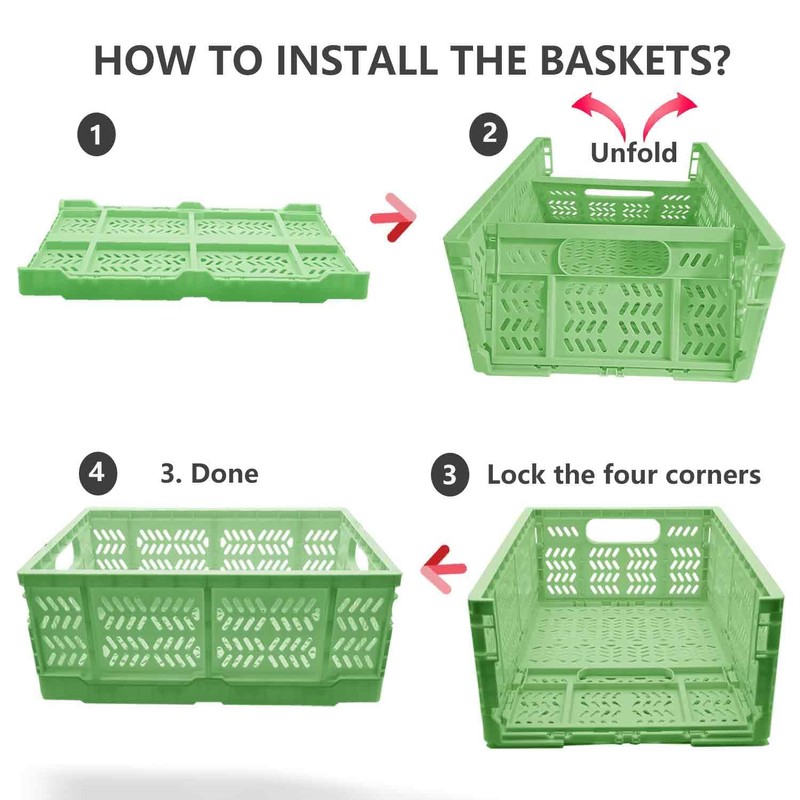 HOW TO INSTALL THE BASKETS?

1

2

Unfold

4

3. Done

3

Lock the four corners