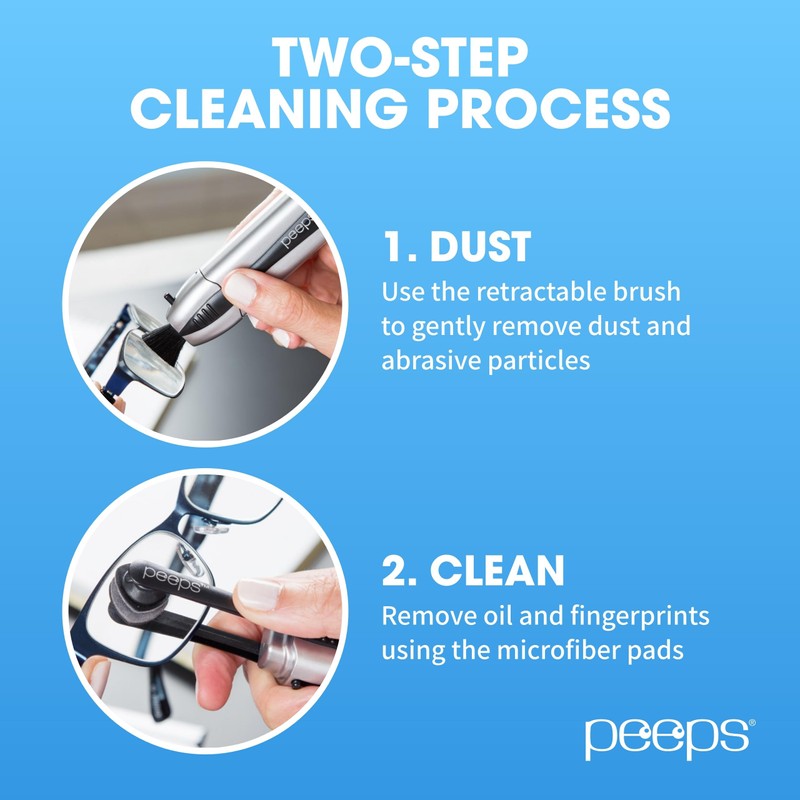 TWO-STEP CLEANING PROCESS

peeps

1. DUST
Use the retractable brush to gently remove dust and abrasive particles

peeps

2. CLEAN
Remove oil and fingerprints using the microfiber pads

peeps®