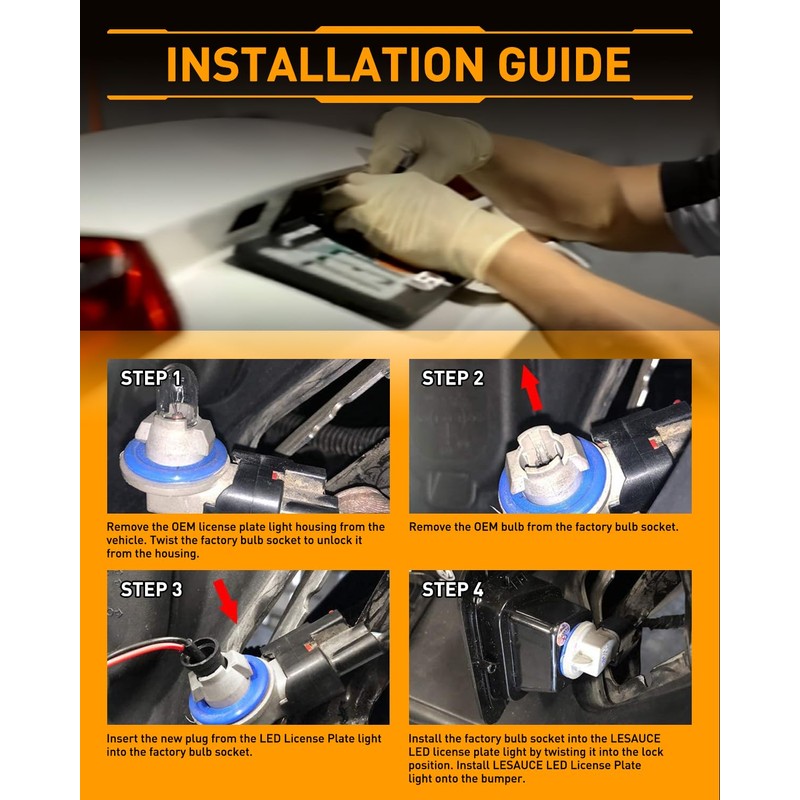 INSTALLATION GUIDE

STEP 1

Remove the OEM license plate light housing from the vehicle. Twist the factory bulb socket to unlock it from the housing.

STEP 2

Remove the OEM bulb from the factory bulb socket.

STEP 3

Insert the new plug from the LED License Plate light into the factory bulb socket.

STEP 4

Install the factory bulb socket into the LESAUCE LED license plate light by twisting it into the lock position. Install LESAUCE LED License Plate light onto the bumper.