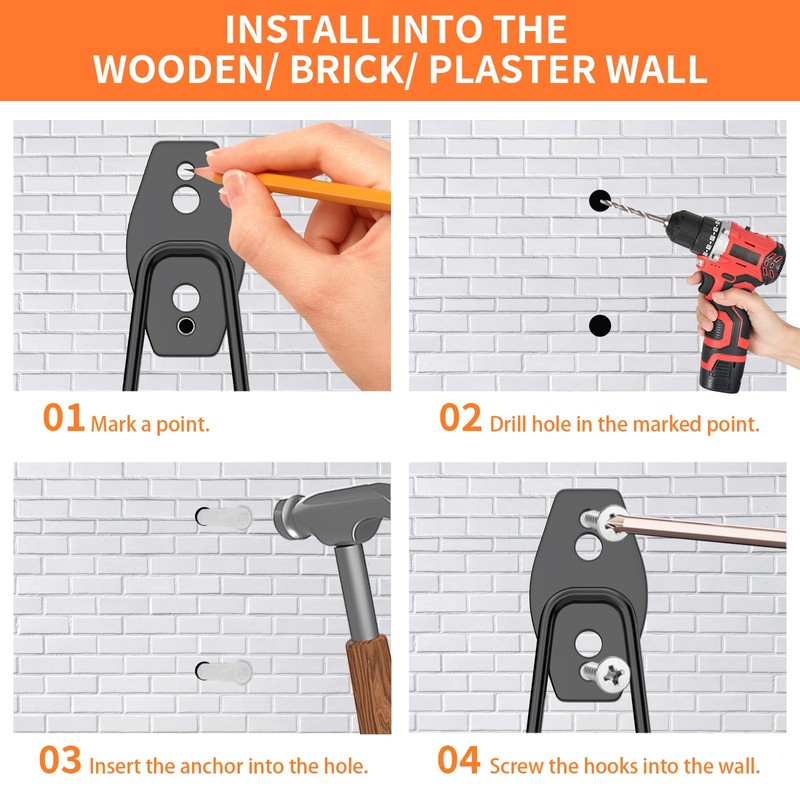 INSTALL INTO THE WOODEN/ BRICK/ PLASTER WALL

01 Mark a point.

02 Drill hole in the marked point.

03 Insert the anchor into the hole.

04 Screw the hooks into the wall.