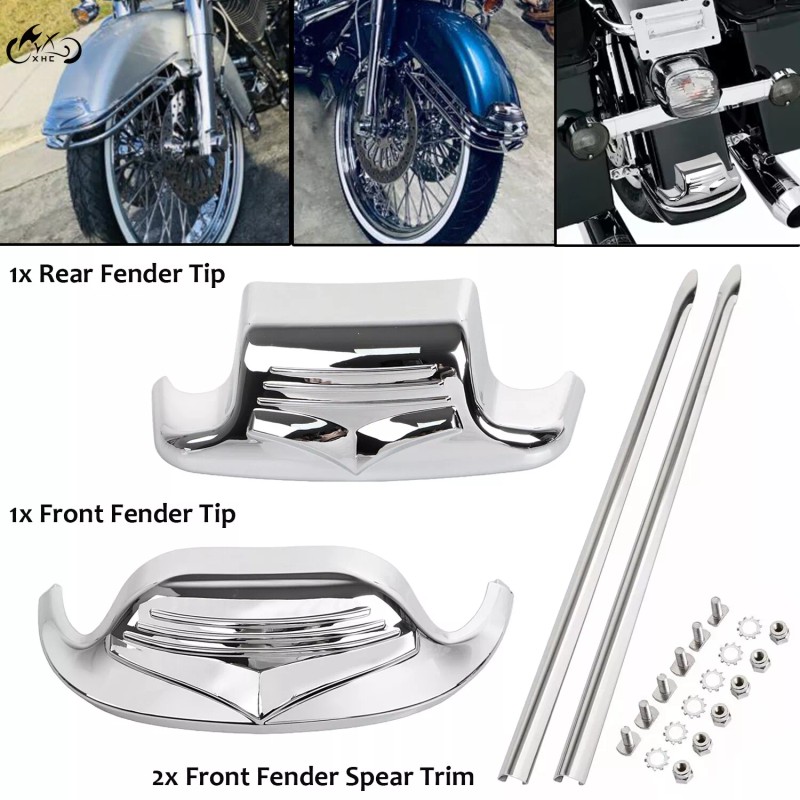 XHC

1x Rear Fender Tip

1x Front Fender Tip

2x Front Fender Spear Trim