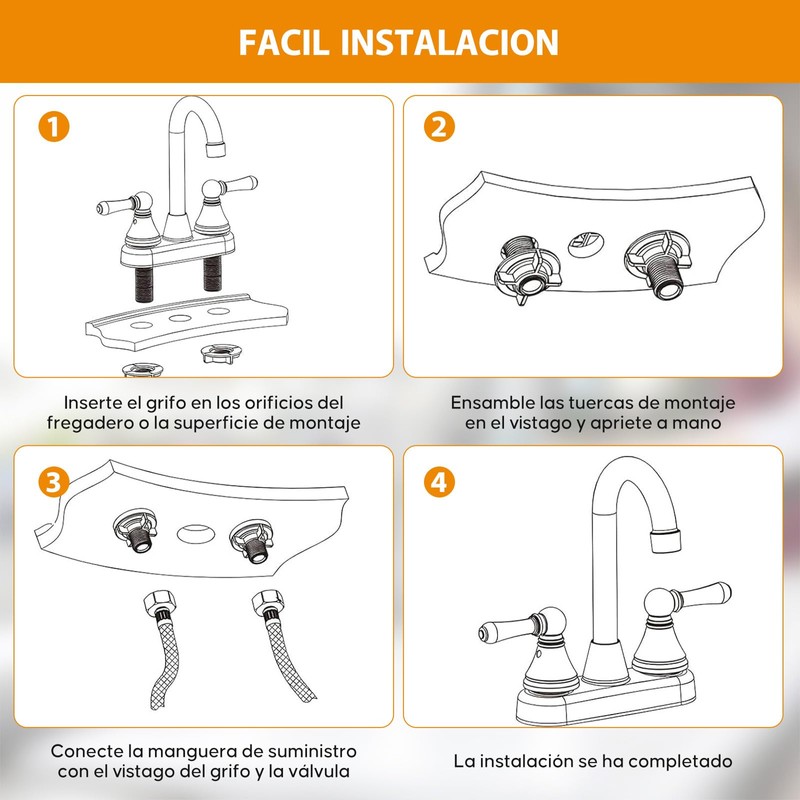 FACIL INSTALACION

1

Inserte el grifo en los orificios del fregadero o la superficie de montaje

2

Ensamble las tuercas de montaje en el vistago y apriete a mano

3

Conecte la manguera de suministro con el vistago del grifo y la válvula

4

La instalación se ha completado