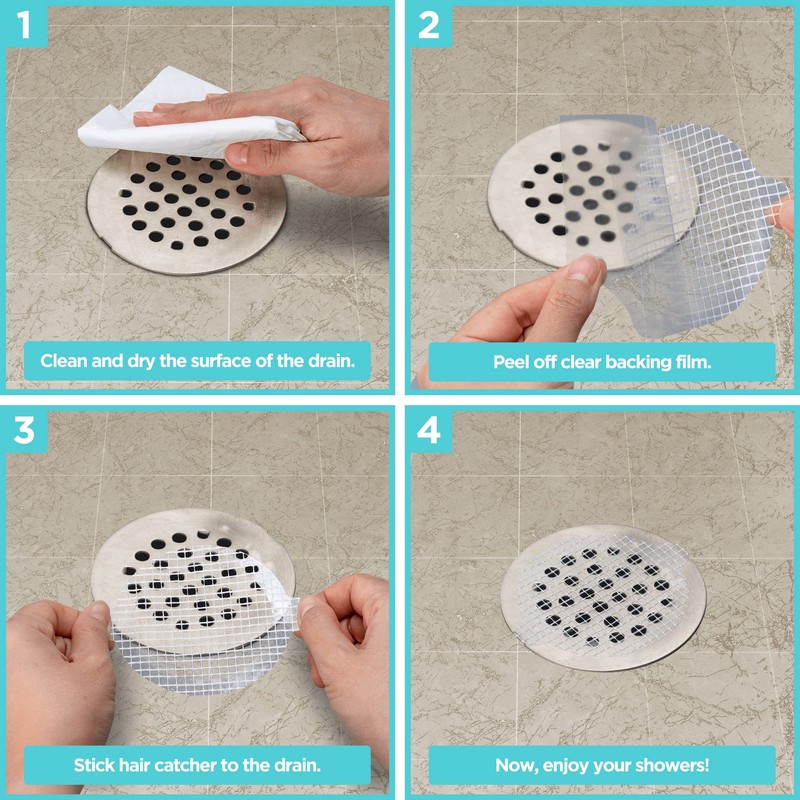 1

Clean and dry the surface of the drain.

2

Peel off clear backing film.

3

Stick hair catcher to the drain.

4

Now, enjoy your showers!