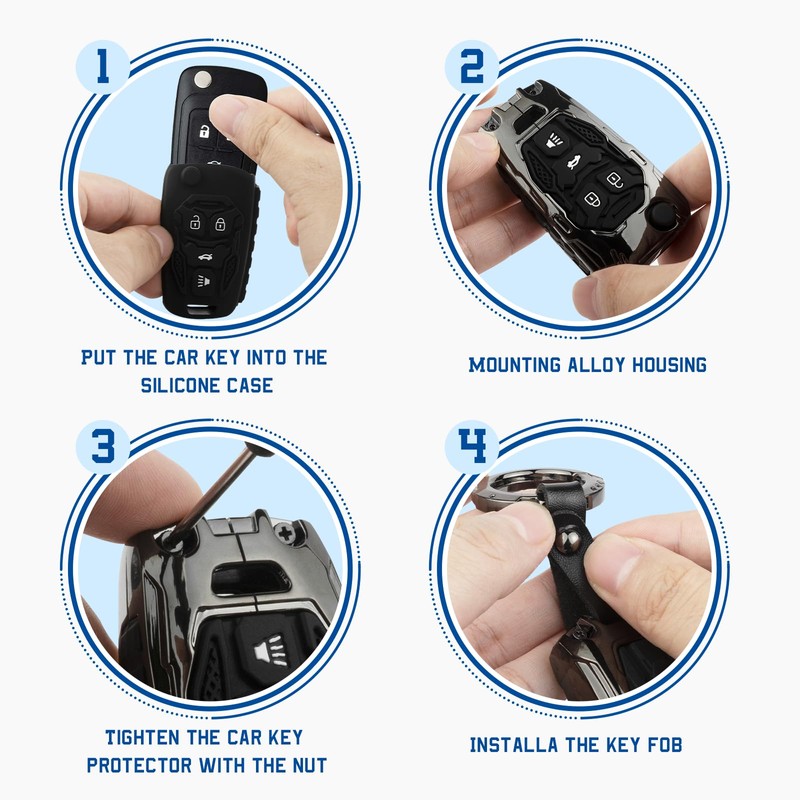 1

PUT THE CAR KEY INTO THE SILICONE CASE

2

MOUNTING ALLOY HOUSING

3

TIGHTEN THE CAR KEY PROTECTOR WITH THE NUT

4

INSTALLA THE KEY FOB