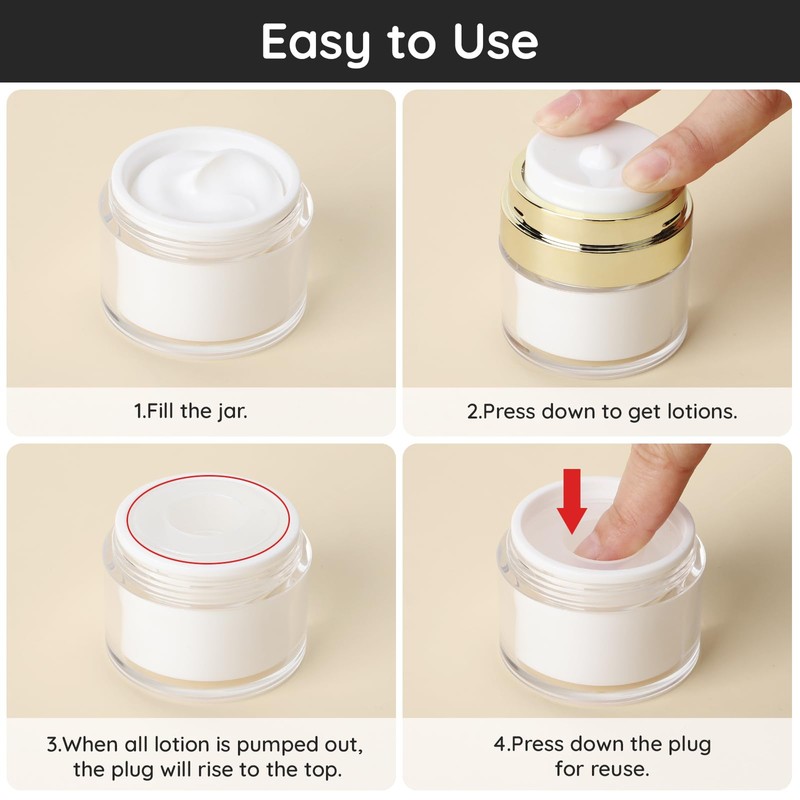 Easy to Use

1.Fill the jar.

2.Press down to get lotions.

3.When all lotion is pumped out, the plug will rise to the top.

4.Press down the plug for reuse.