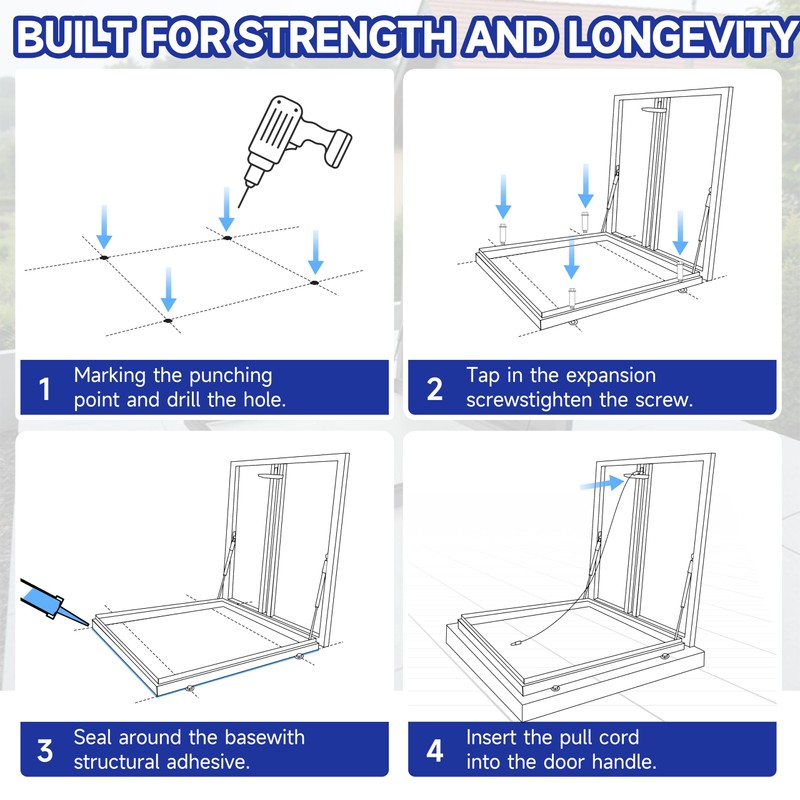 BUILT FOR STRENGTH AND LONGEVITY

1 Marking the punching point and drill the hole.

2 Tap in the expansion screwstighten the screw.

3 Seal around the basewith structural adhesive.

4 Insert the pull cord into the door handle.