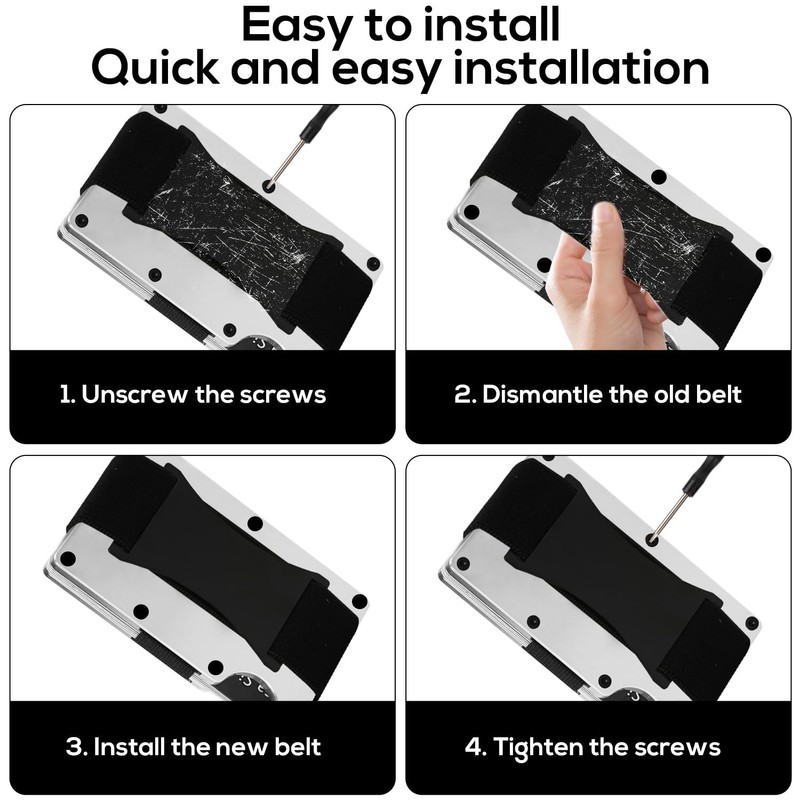 Easy to install
Quick and easy installation

1. Unscrew the screws

2. Dismantle the old belt

3. Install the new belt

4. Tighten the screws