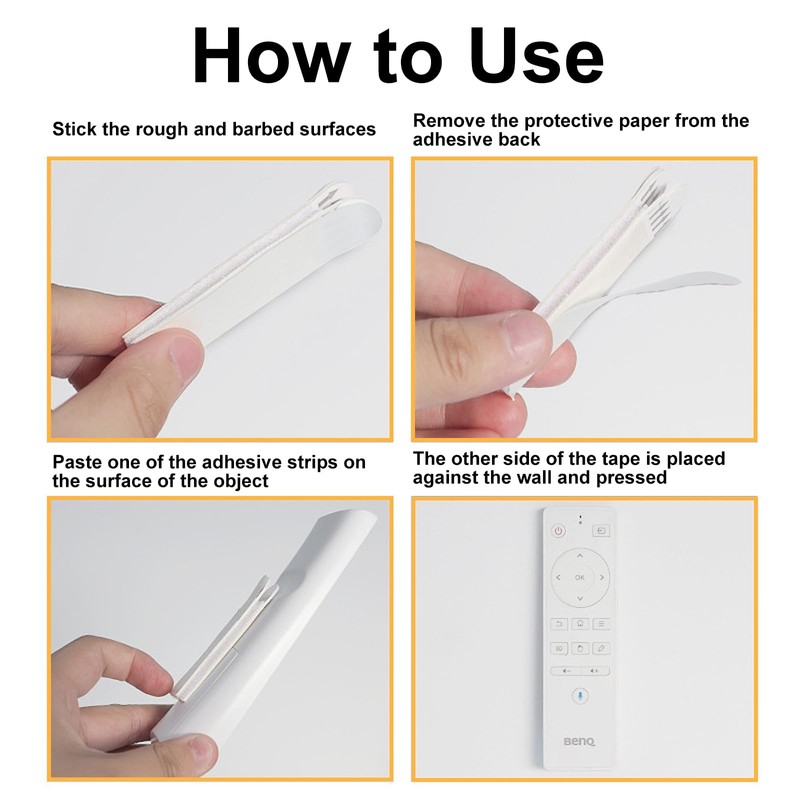 How to Use

Stick the rough and barbed surfaces

Remove the protective paper from the adhesive back

Paste one of the adhesive strips on the surface of the object

The other side of the tape is placed against the wall and pressed

OK

3D

BenQ