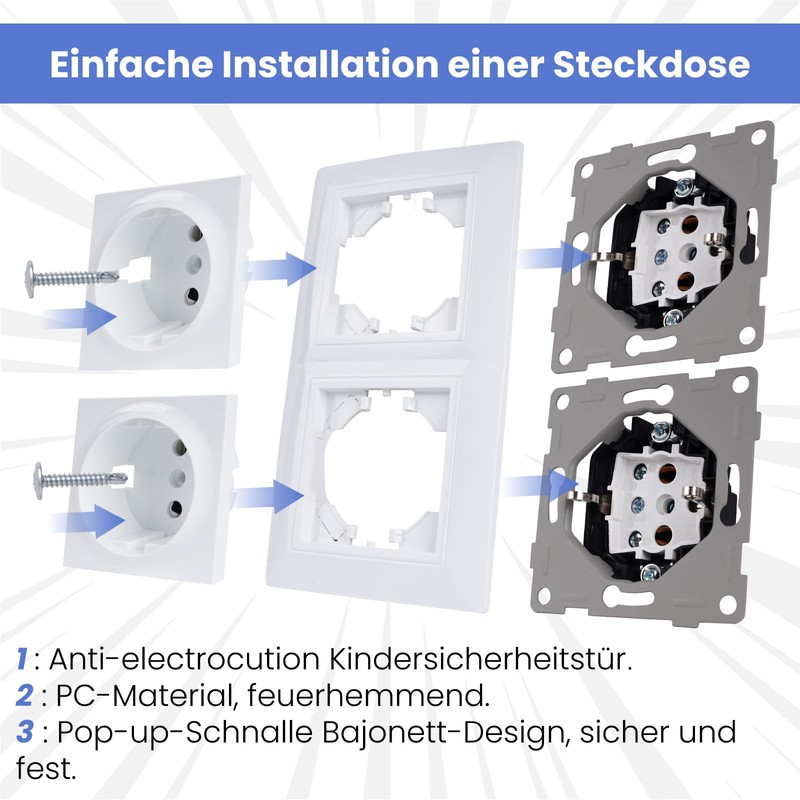 Einfache Installation einer Steckdose

1 : Anti-electrocution Kindersicherheitstür.
2 : PC-Material, feuerhemmend.
3 : Pop-up-Schnalle Bajonett-Design, sicher und fest.