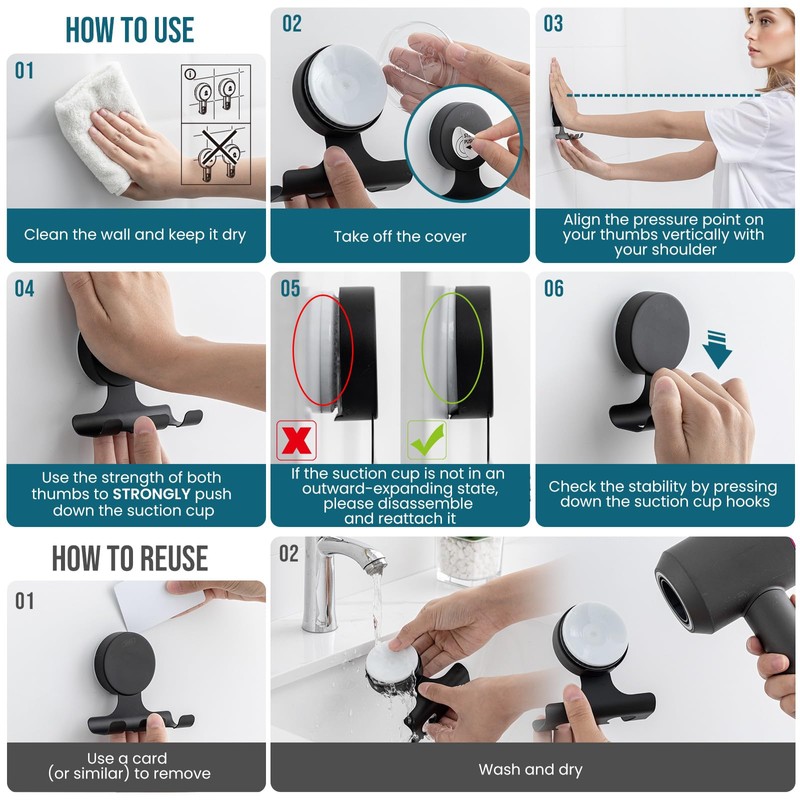 HOW TO USE

01

Clean the wall and keep it dry

02

Take off the cover

03

Align the pressure point on your thumbs vertically with your shoulder

04

Use the strength of both thumbs to STRONGLY push down the suction cup

05

If the suction cup is not in an outward-expanding state, please disassemble and reattach it

06

Check the stability by pressing down the suction cup hooks

HOW TO REUSE

01

Use a card (or similar) to remove

02

Wash and dry