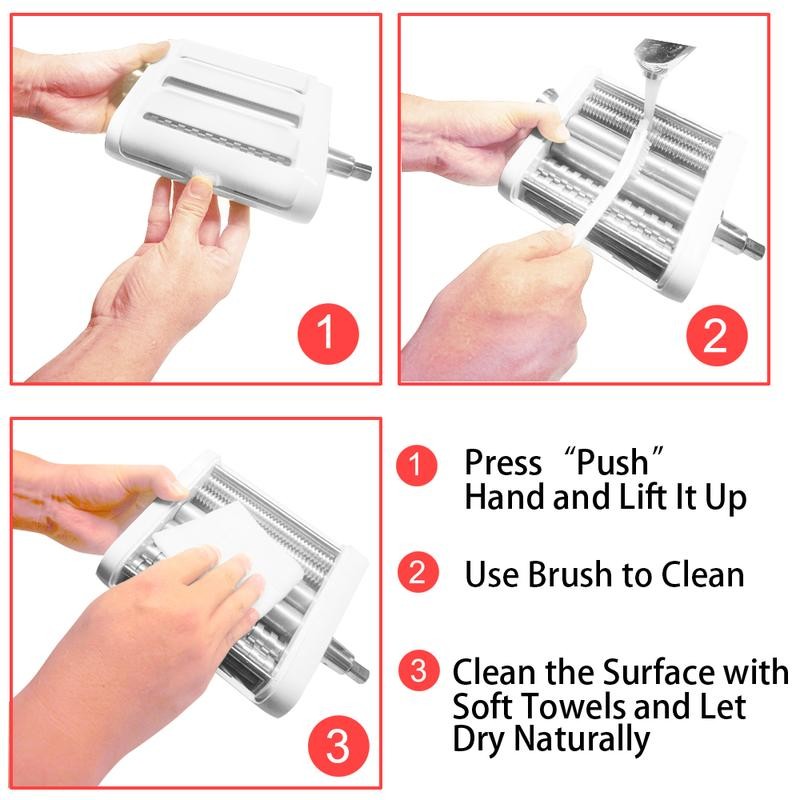 1

2

3

1 Press “Push” Hand and Lift It Up

2 Use Brush to Clean

3 Clean the Surface with Soft Towels and Let Dry Naturally