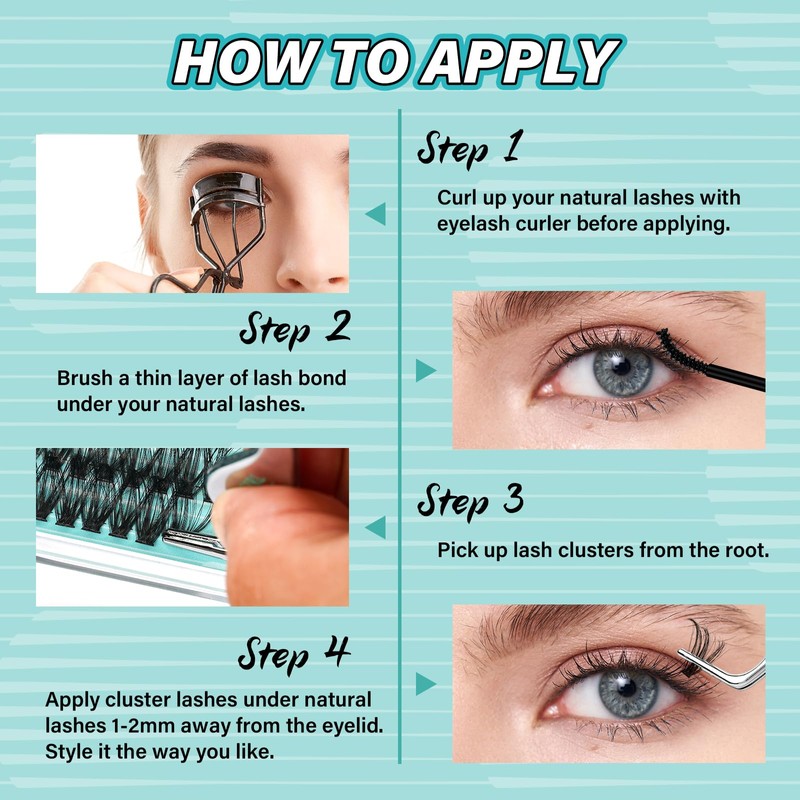 HOW TO APPLY

Step 1

Curl up your natural lashes with eyelash curler before applying.

Step 2

Brush a thin layer of lash bond under your natural lashes.

Step 3

Pick up lash clusters from the root.

Step 4

Apply cluster lashes under natural lashes 1-2mm away from the eyelid. Style it the way you like.