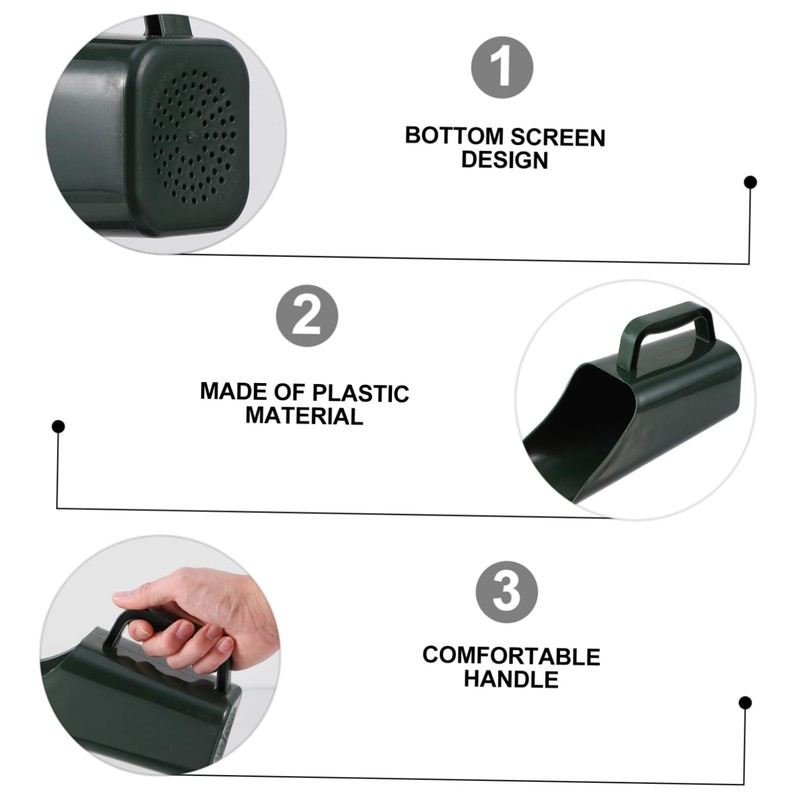 1

BOTTOM SCREEN DESIGN

2

MADE OF PLASTIC MATERIAL

3

COMFORTABLE HANDLE