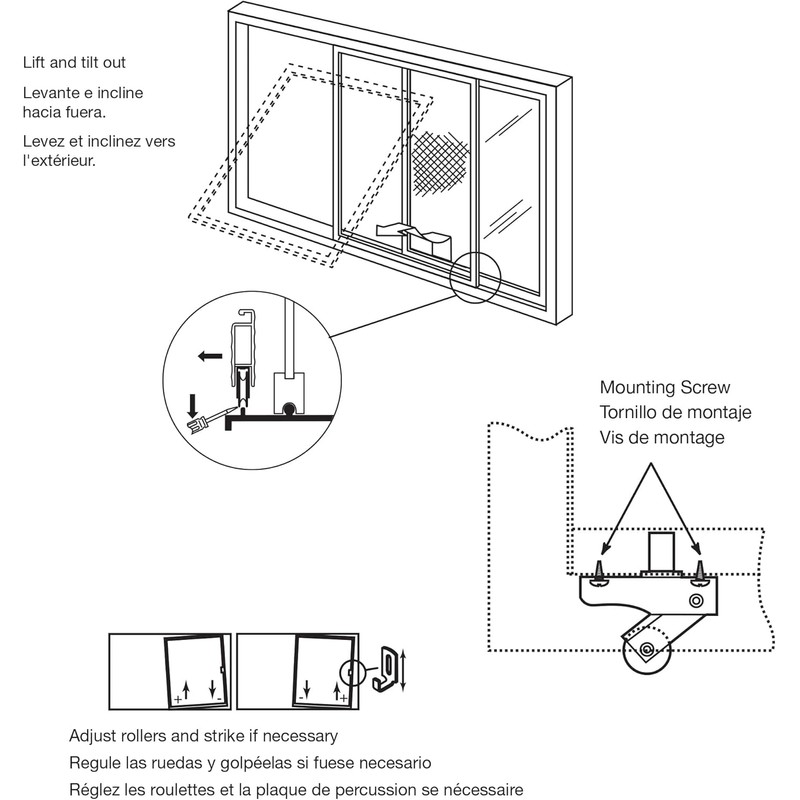 Lift and tilt out

Levante e incline hacia fuera.

Levez et inclinez vers l'extérieur.

Mounting Screw
Tornillo de montaje
Vis de montage

+ - - +

Adjust rollers and strike if necessary

Regule las ruedas y golpéelas si fuese necesario

Réglez les roulettes et la plaque de percussion se nécessaire