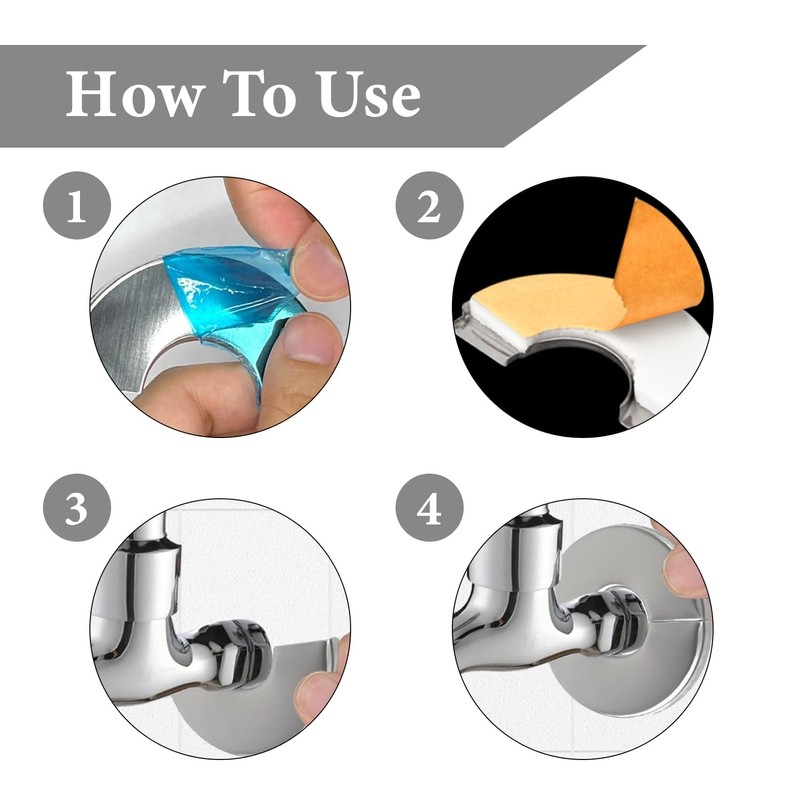 How To Use

1

2

3

4