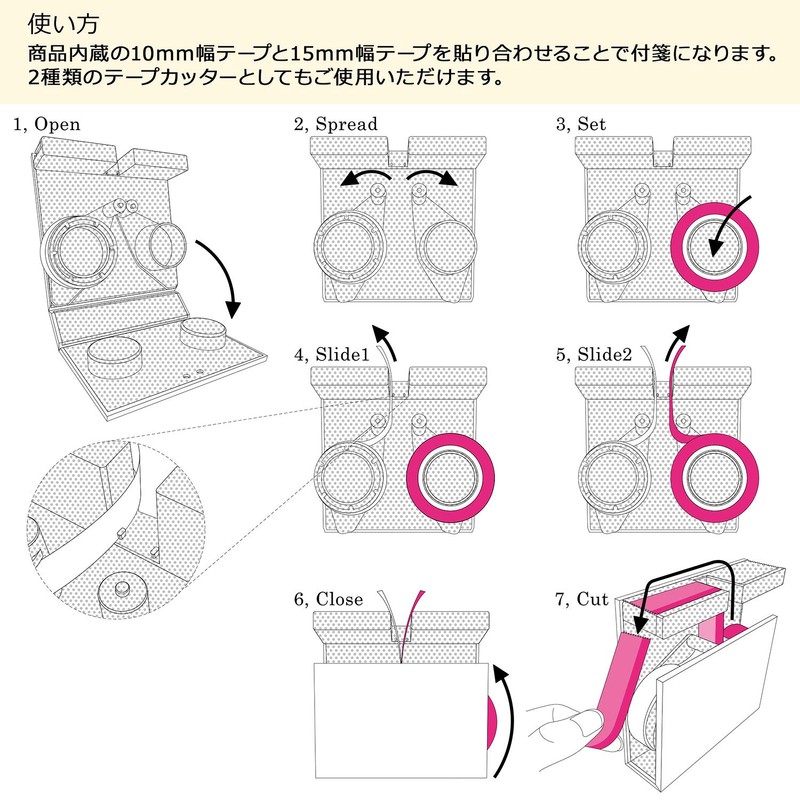 使い方
商品内蔵の10mm幅テープと15mm幅テープを貼り合わせることで付箋になります。
2種類のテープカッターとしてもご使用いただけます。

1, Open

2, Spread

3, Set

4, Slide1

5, Slide2

6, Close

7, Cut