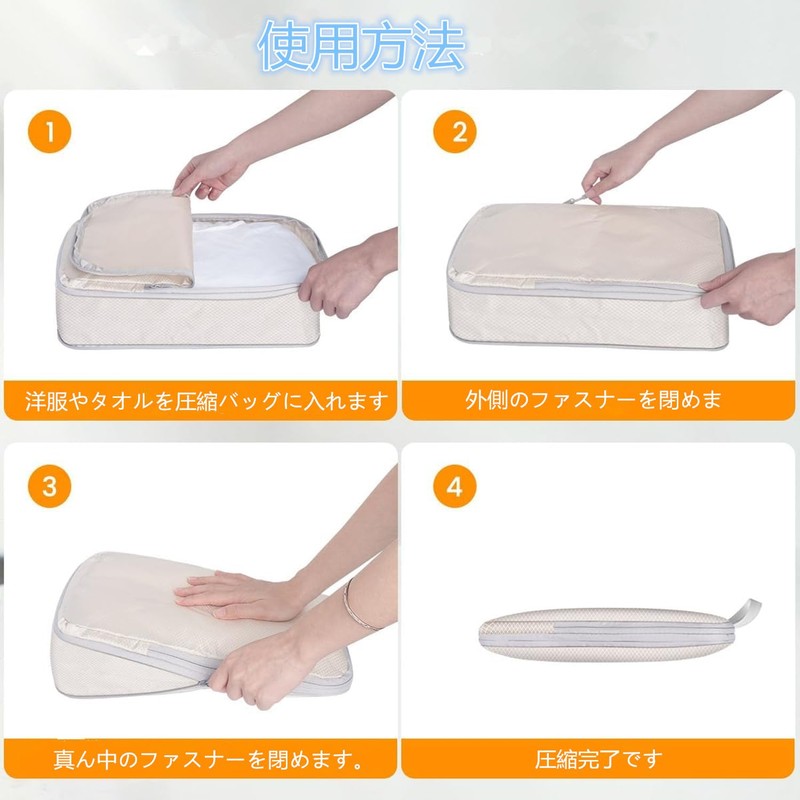 使用方法

1

洋服やタオルを圧縮バッグに入れます

2

外側のファスナーを閉めま

3

真ん中のファスナーを閉めます。

4

圧縮完了です