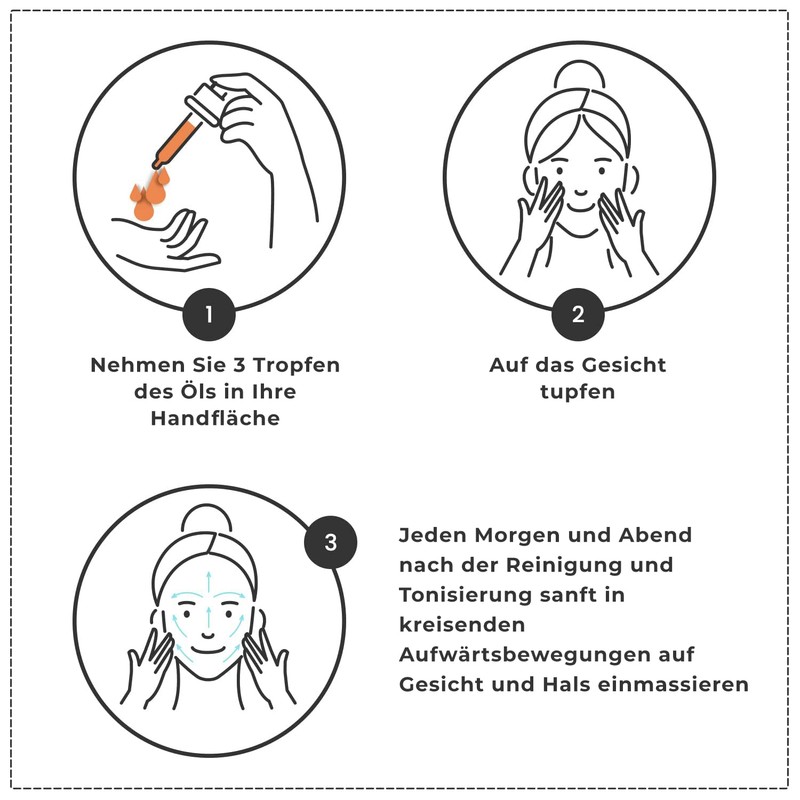 1

Nehmen Sie 3 Tropfen des Öls in Ihre Handfläche

2

Auf das Gesicht tupfen

3

Jeden Morgen und Abend nach der Reinigung und Tonisierung sanft in kreisenden Aufwärtsbewegungen auf Gesicht und Hals einmassieren