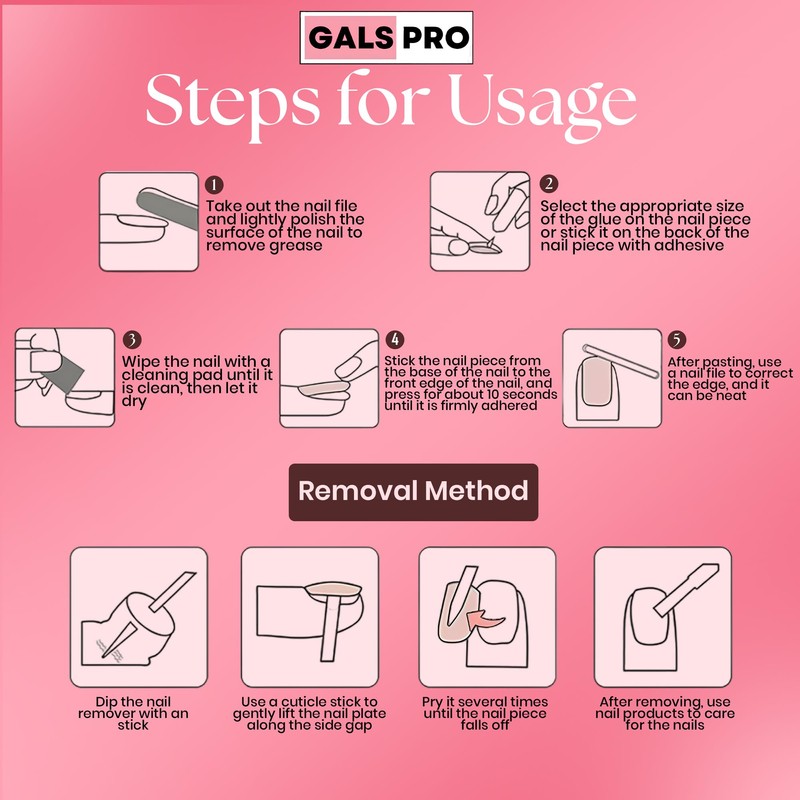 GALS PRO

Steps for Usage

1
Take out the nail file and lightly polish the surface of the nail to remove grease

2
Select the appropriate size of the glue on the nail piece or stick it on the back of the nail piece with adhesive

3
Wipe the nail with a cleaning pad until it is clean, then let it dry

4
Stick the nail piece from the base of the nail to the front edge of the nail, and press for about 10 seconds until it is firmly adhered

5
After pasting, use a nail file to correct the edge, and it can be neat

Removal Method

Dip the nail remover with an stick

Use a cuticle stick to gently lift the nail plate along the side gap

Pry it several times until the nail piece falls off

After removing, use nail products to care for the nails