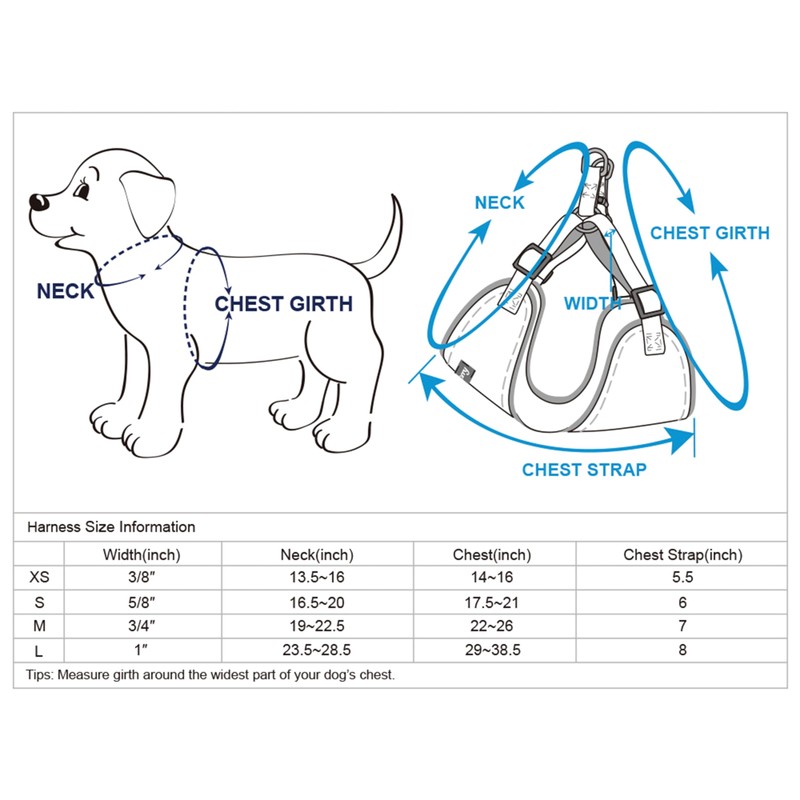 NECK

CHEST GIRTH

NECK

CHEST GIRTH

WIDTH

CHEST STRAP

Harness Size Information

| | Width(inch) | Neck(inch) | Chest(inch) | Chest Strap(inch) |
|---|---|---|---|---|
| XS | 3/8″ | 13.5~16 | 14~16 | 5.5 |
| S | 5/8″ | 16.5~20 | 17.5~21 | 6 |
| M | 3/4″ | 19~22.5 | 22~26 | 7 |
| L | 1″ | 23.5~28.5 | 29~38.5 | 8 |

Tips: Measure girth around the widest part of your dog's chest.