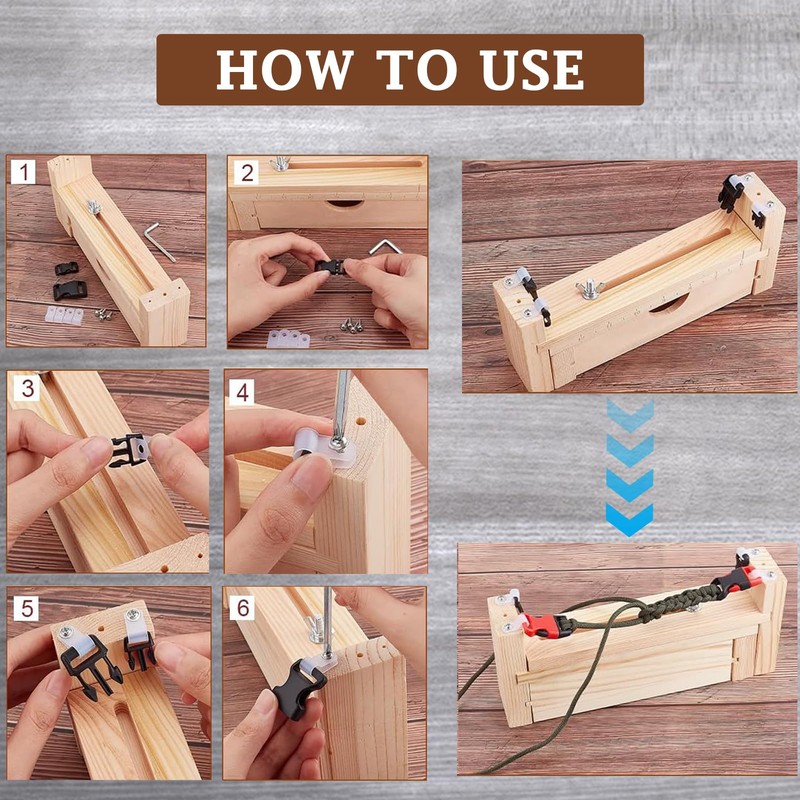 HOW TO USE

1

2

3

4

5

6