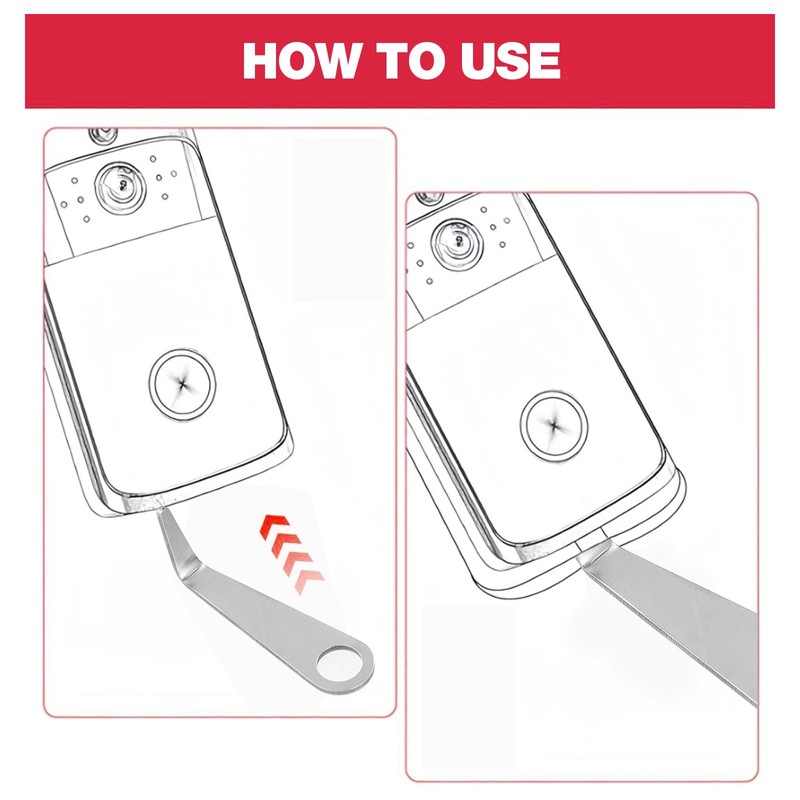 HOW TO USE