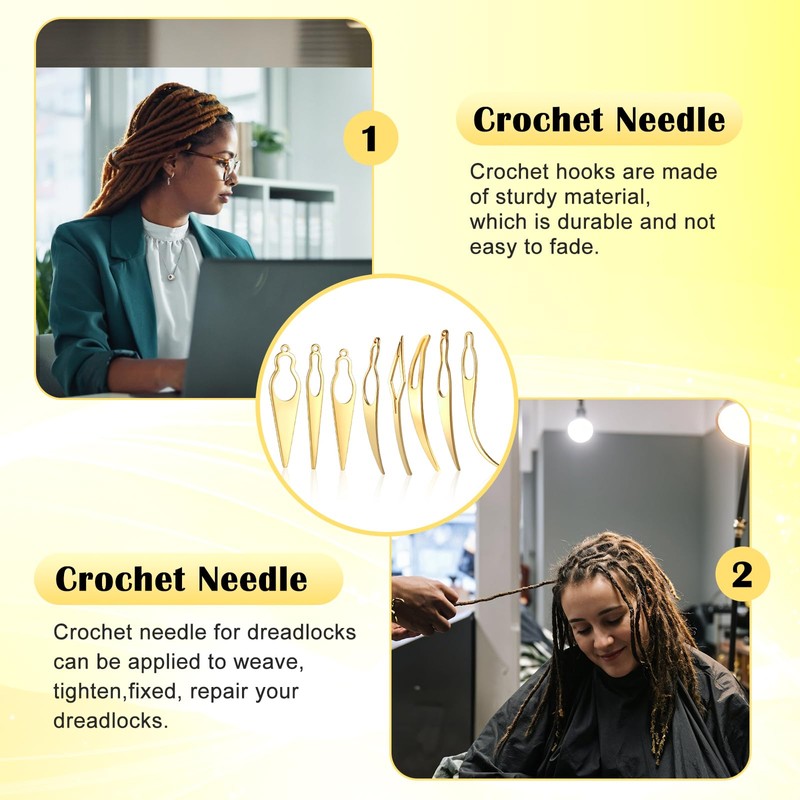 1

Crochet Needle

Crochet hooks are made of sturdy material, which is durable and not easy to fade.

Crochet Needle

Crochet needle for dreadlocks can be applied to weave, tighten,fixed, repair your dreadlocks.

2