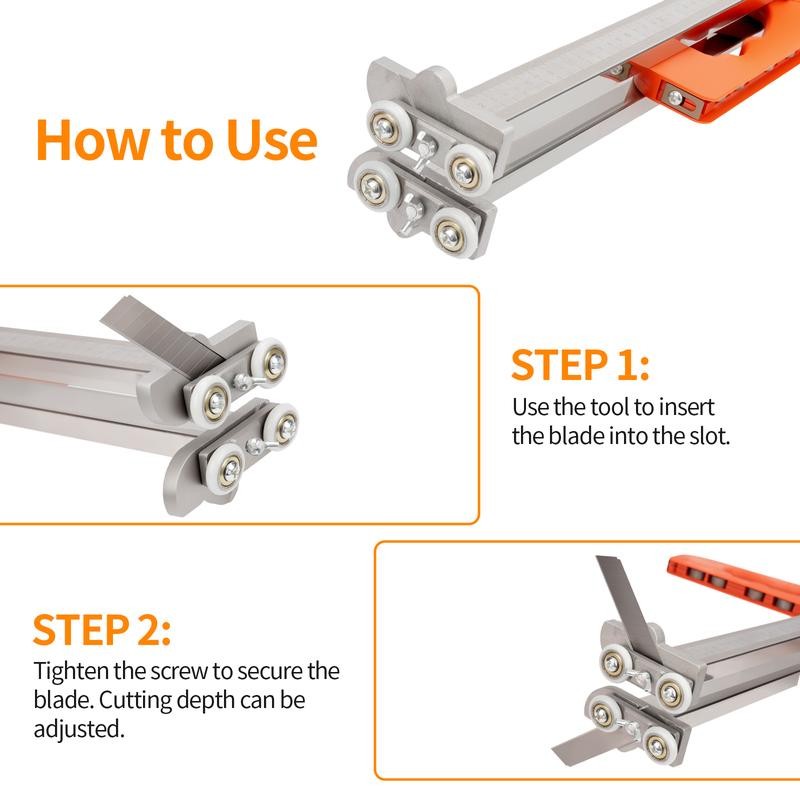 How to Use

STEP 1:
Use the tool to insert the blade into the slot.

STEP 2:
Tighten the screw to secure the blade. Cutting depth can be adjusted.