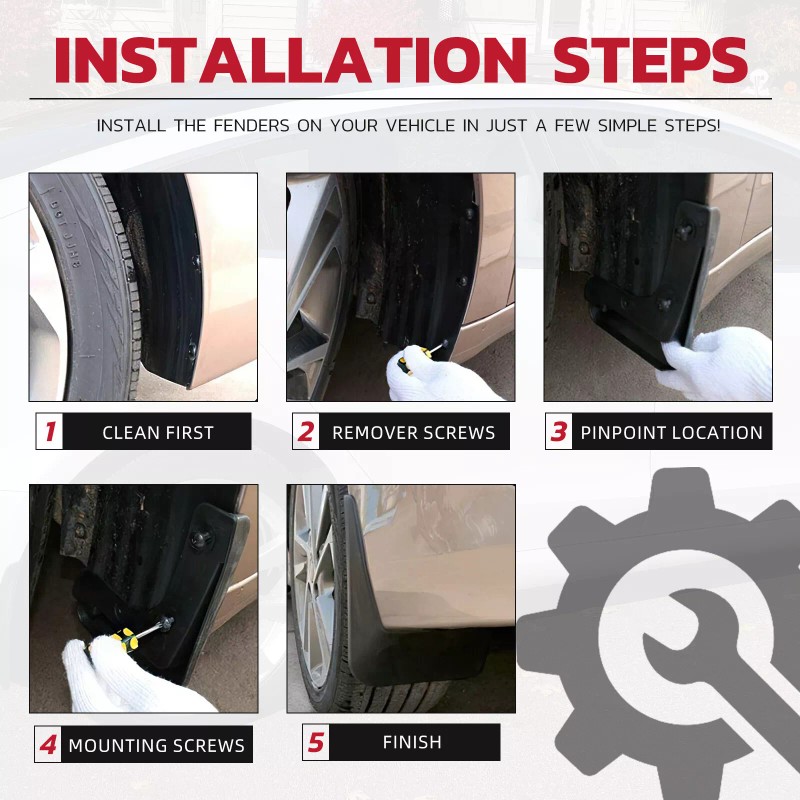 INSTALLATION STEPS

INSTALL THE FENDERS ON YOUR VEHICLE IN JUST A FEW SIMPLE STEPS!

1 CLEAN FIRST

2 REMOVER SCREWS

3 PINPOINT LOCATION

4 MOUNTING SCREWS

5 FINISH