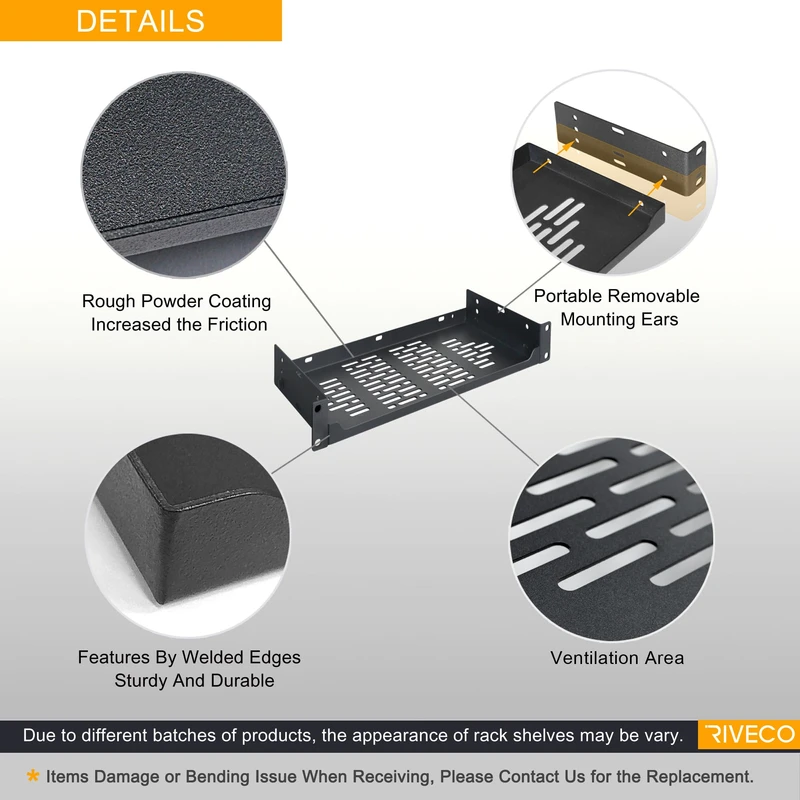 DETAILS

Rough Powder Coating
Increased the Friction

Portable Removable
Mounting Ears

Features By Welded Edges
Sturdy And Durable

Ventilation Area

Due to different batches of products, the appearance of rack shelves may be vary.

RIVECO

* Items Damage or Bending Issue When Receiving, Please Contact Us for the Replacement.