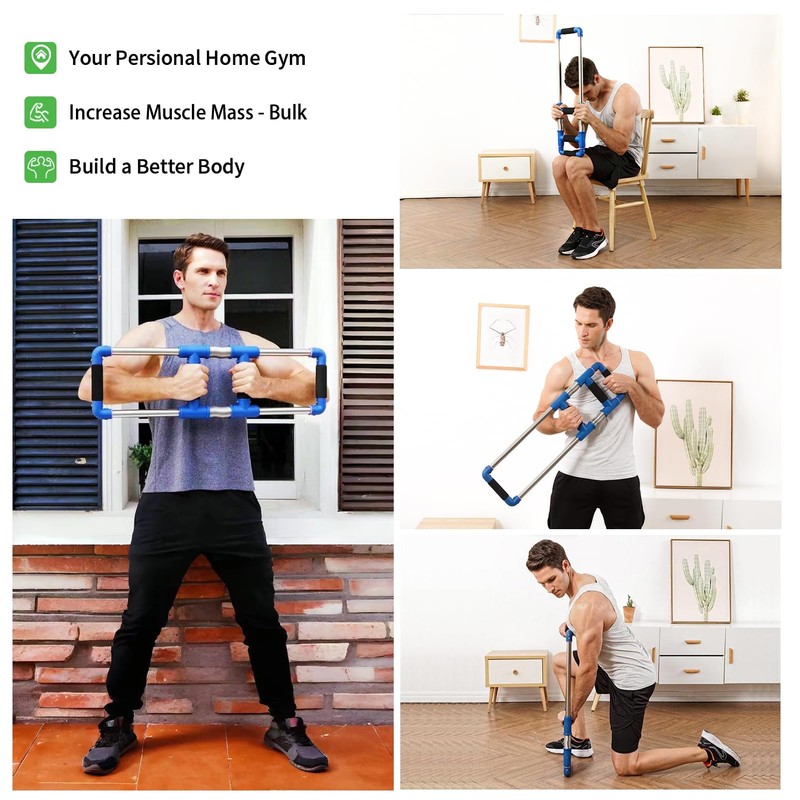 Your Personal Home Gym

Increase Muscle Mass - Bulk

Build a Better Body