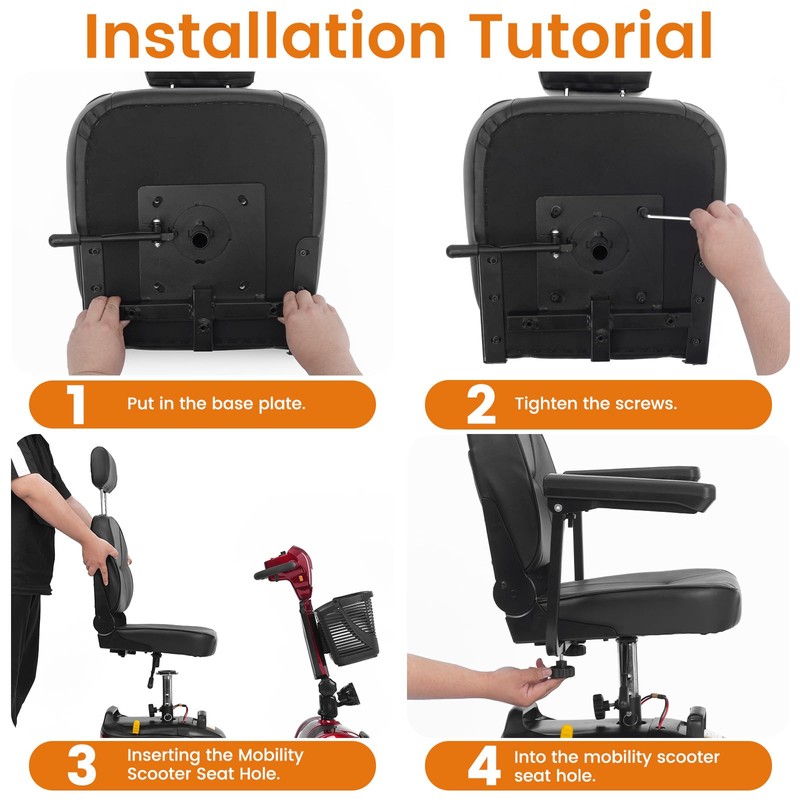 Installation Tutorial

1 Put in the base plate.

2 Tighten the screws.

3 Inserting the Mobility Scooter Seat Hole.

4 Into the mobility scooter seat hole.