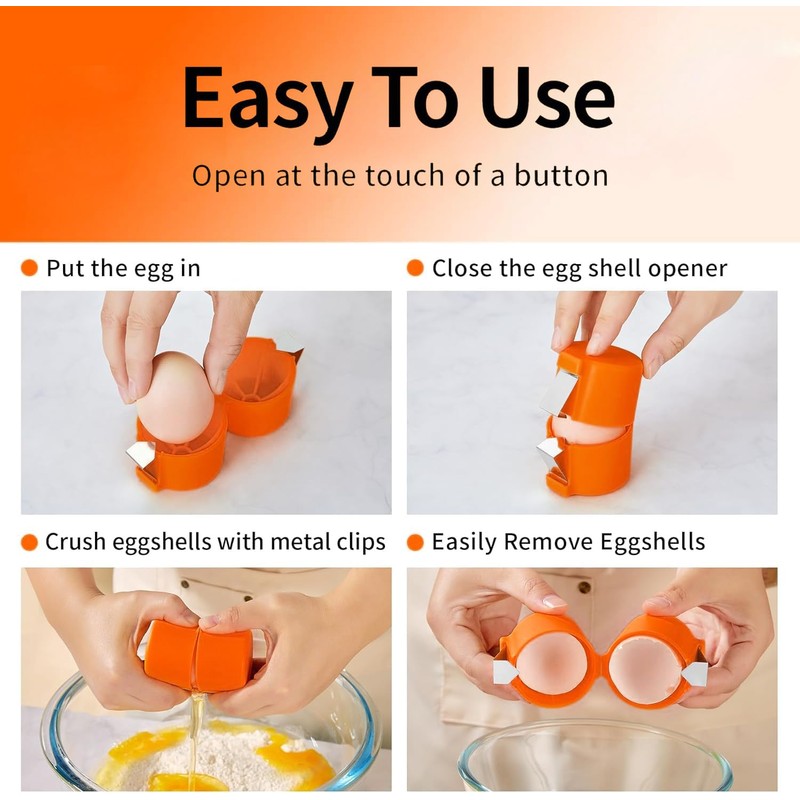 Easy To Use

Open at the touch of a button

Put the egg in

Close the egg shell opener

Crush eggshells with metal clips

Easily Remove Eggshells