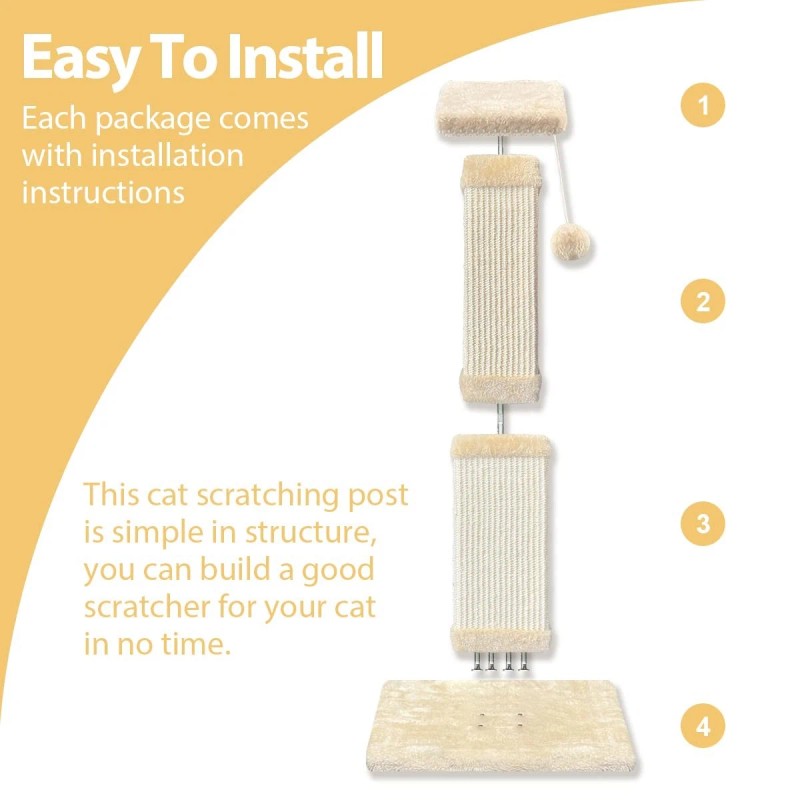 Easy To Install

Each package comes with installation instructions

1

2

This cat scratching post is simple in structure, you can build a good scratcher for your cat in no time.

3

4