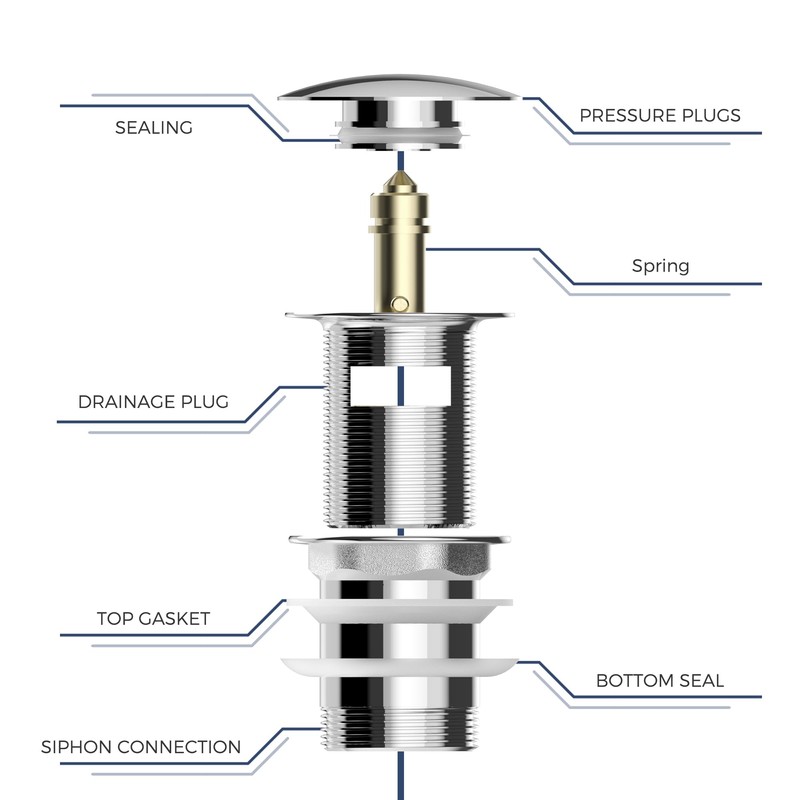 SEALING

PRESSURE PLUGS

Spring

DRAINAGE PLUG

TOP GASKET

BOTTOM SEAL

SIPHON CONNECTION