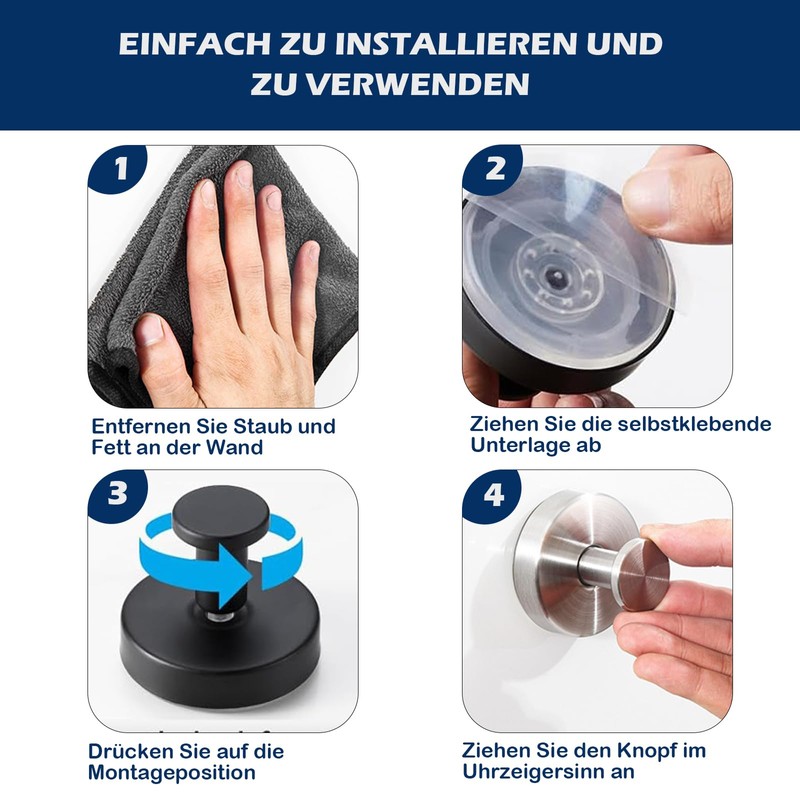 EINFACH ZU INSTALLIEREN UND ZU VERWENDEN

1

Entfernen Sie Staub und Fett an der Wand

2

Ziehen Sie die selbstklebende Unterlage ab

3

Drücken Sie auf die Montageposition

4

Ziehen Sie den Knopf im Uhrzeigersinn an