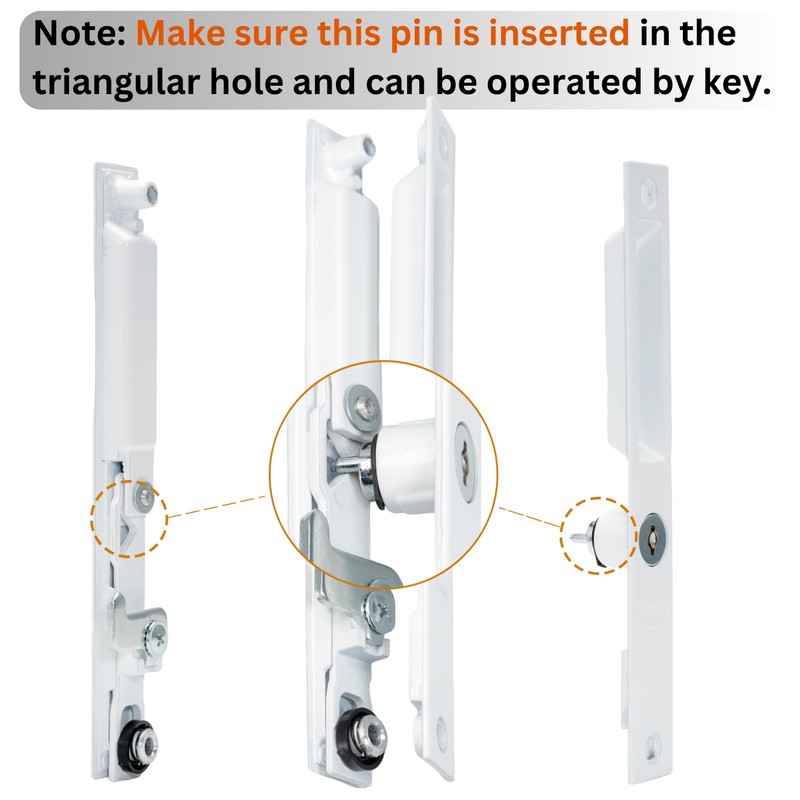 Note: Make sure this pin is inserted in the triangular hole and can be operated by key.