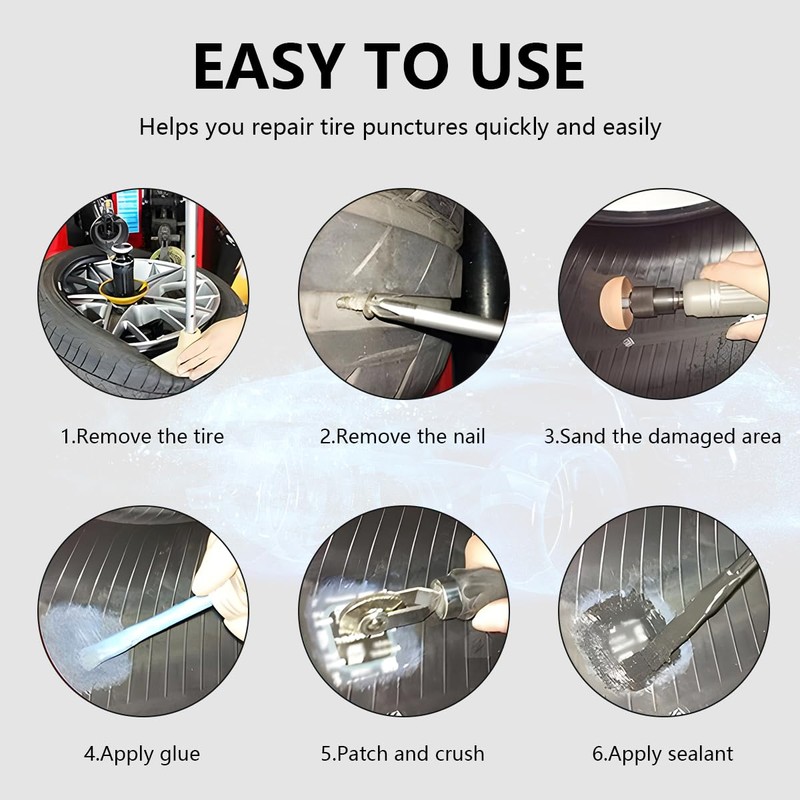 EASY TO USE

Helps you repair tire punctures quickly and easily

1.Remove the tire

2.Remove the nail

3.Sand the damaged area

4.Apply glue

5.Patch and crush

6.Apply sealant