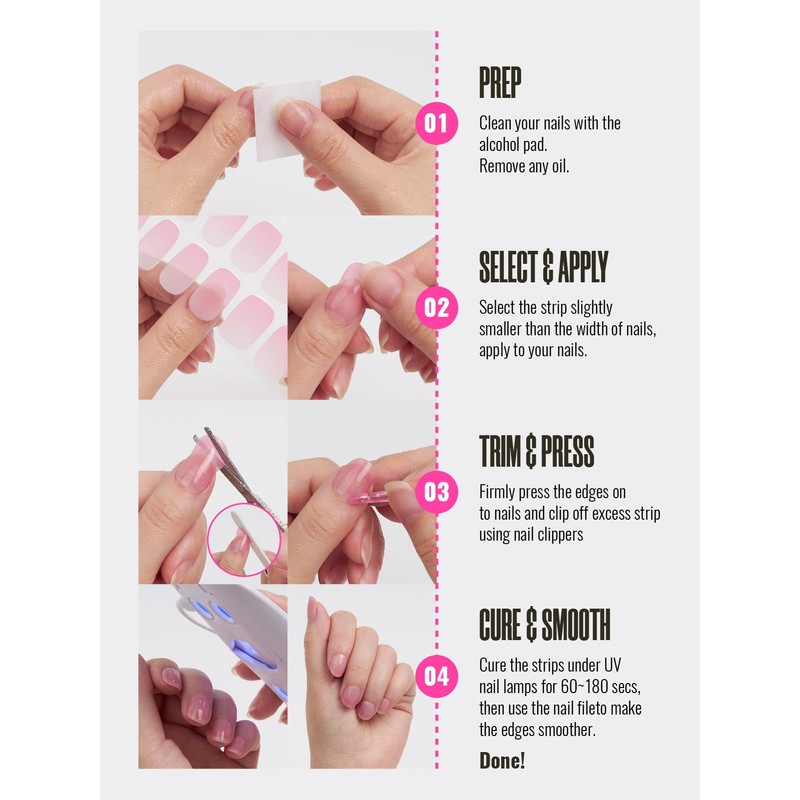 01

PREP

Clean your nails with the alcohol pad.
Remove any oil.

02

SELECT & APPLY

Select the strip slightly smaller than the width of nails, apply to your nails.

03

TRIM & PRESS

Firmly press the edges on to nails and clip off excess strip using nail clippers

04

CURE & SMOOTH

Cure the strips under UV nail lamps for 60~180 secs, then use the nail fileto make the edges smoother.

Done!