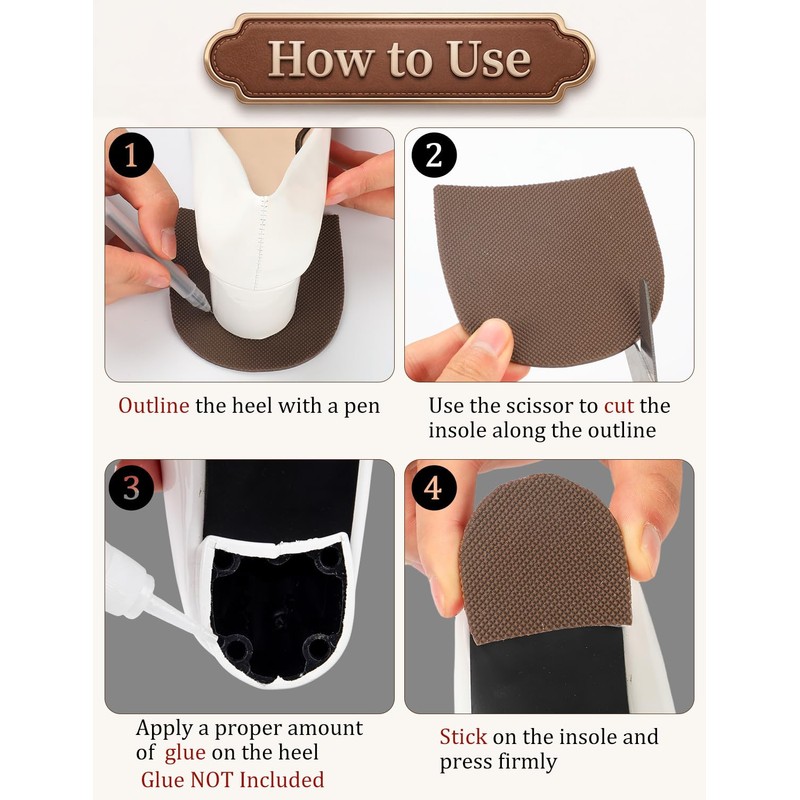 How to Use

1

Outline the heel with a pen

2

Use the scissor to cut the insole along the outline

3

Apply a proper amount of glue on the heel
Glue NOT Included

4

Stick on the insole and press firmly