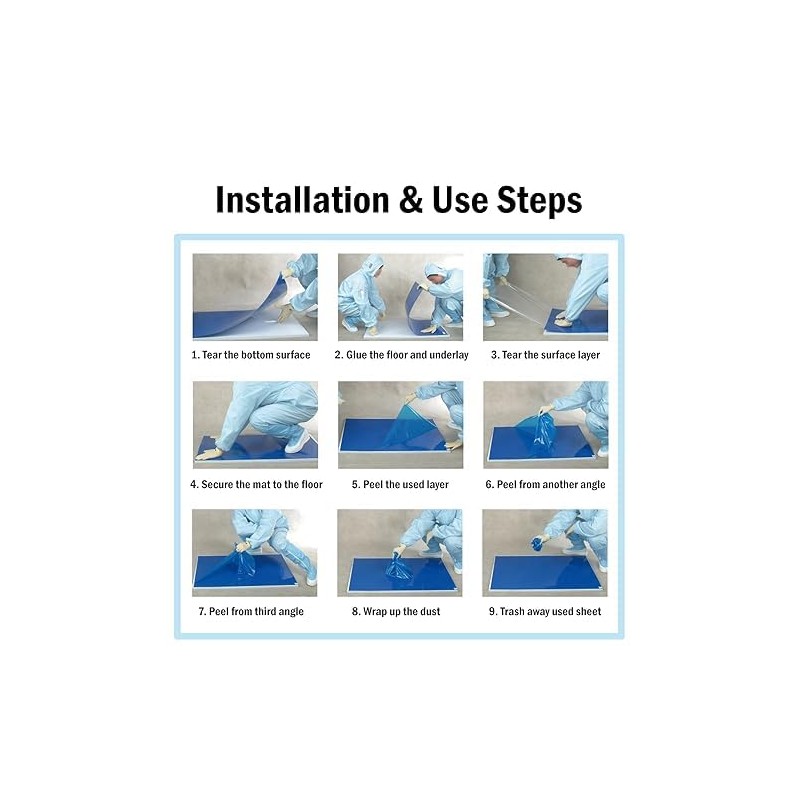 Installation & Use Steps

1. Tear the bottom surface

2. Glue the floor and underlay

3. Tear the surface layer

4. Secure the mat to the floor

5. Peel the used layer

6. Peel from another angle

7. Peel from third angle

8. Wrap up the dust

9. Trash away used sheet